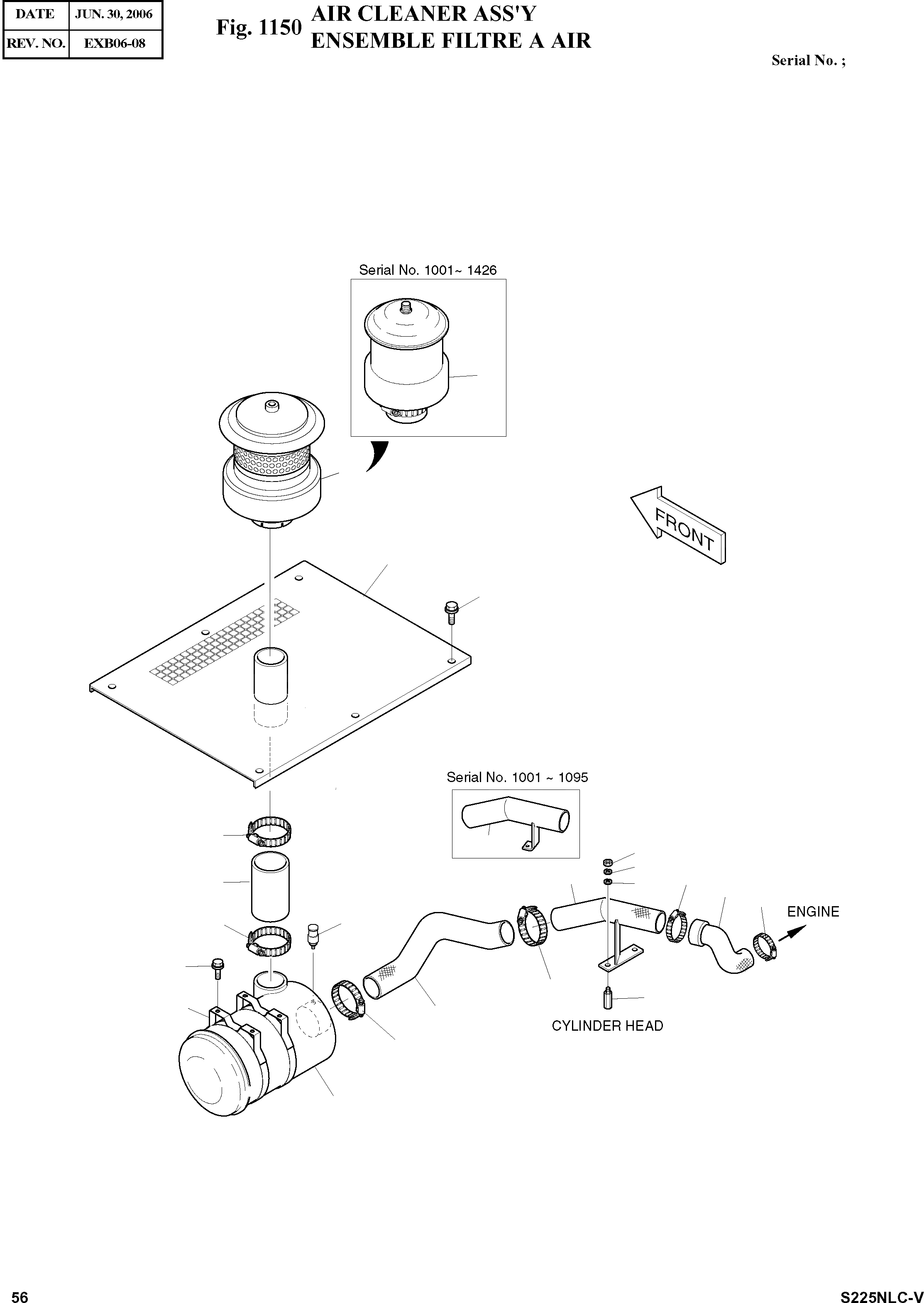 | DATE | JUN. 30, 2006 |
|---|---|
| REV. NO. | EXB06-08 |

Fig. 1150 AIR CLEANER ASS'Y
ENSEMBLE FILTRE A AIR

Serial No. ;

Serial No. 1001~ 1426

FRONT

Serial No. 1001 ~ 1095

ENGINE

CYLINDER HEAD

56

S225NLC-V