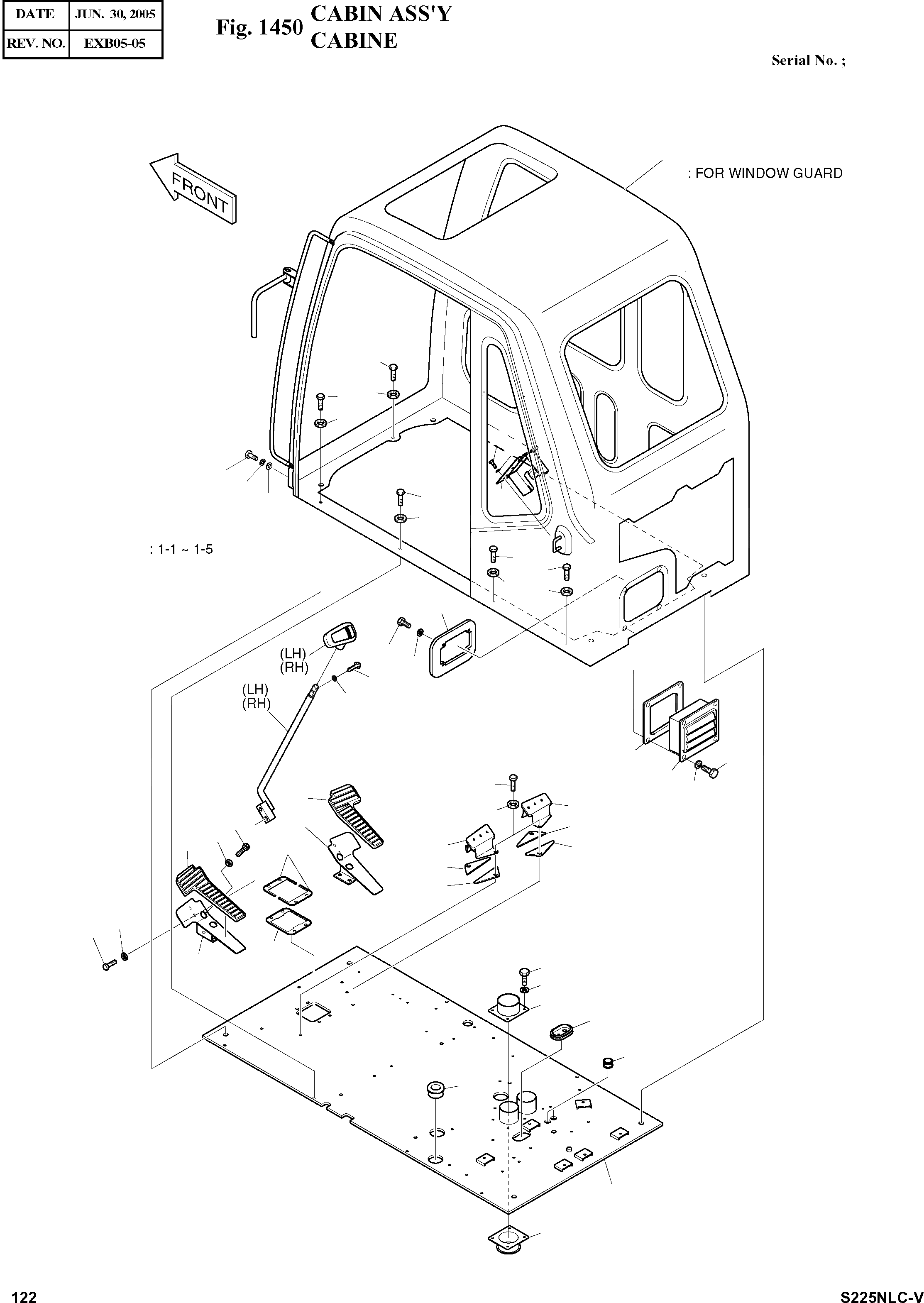 | DATE | JUN. 30, 2005 |
|---|---|
| REV. NO. | EXB05-05 |

Fig. 1450 CABIN ASS'Y CABINE

Serial No. ;

FRONT

: FOR WINDOW GUARD

: 1-1 ~ 1-5

(LH)
(RH)

(LH)
(RH)

122

S225NLC-V