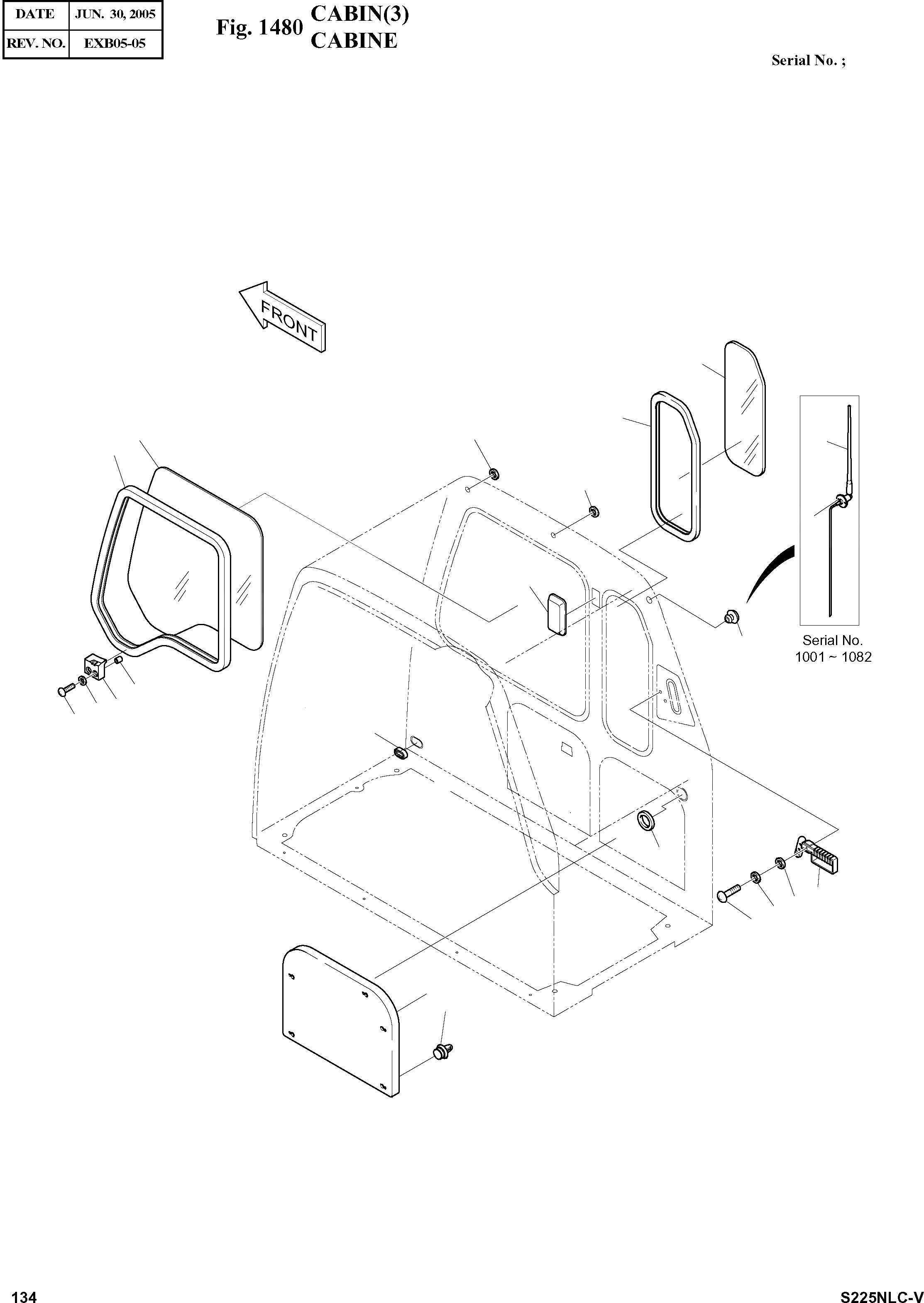 | DATE | JUN. 30, 2005 |
|---|---|
| REV. NO. | EXB05-05 |

Fig. 1480 CABIN(3)
CABINE

Serial No. ;

FRONT

Serial No.
1001 ~ 1082

134

S225NLC-V