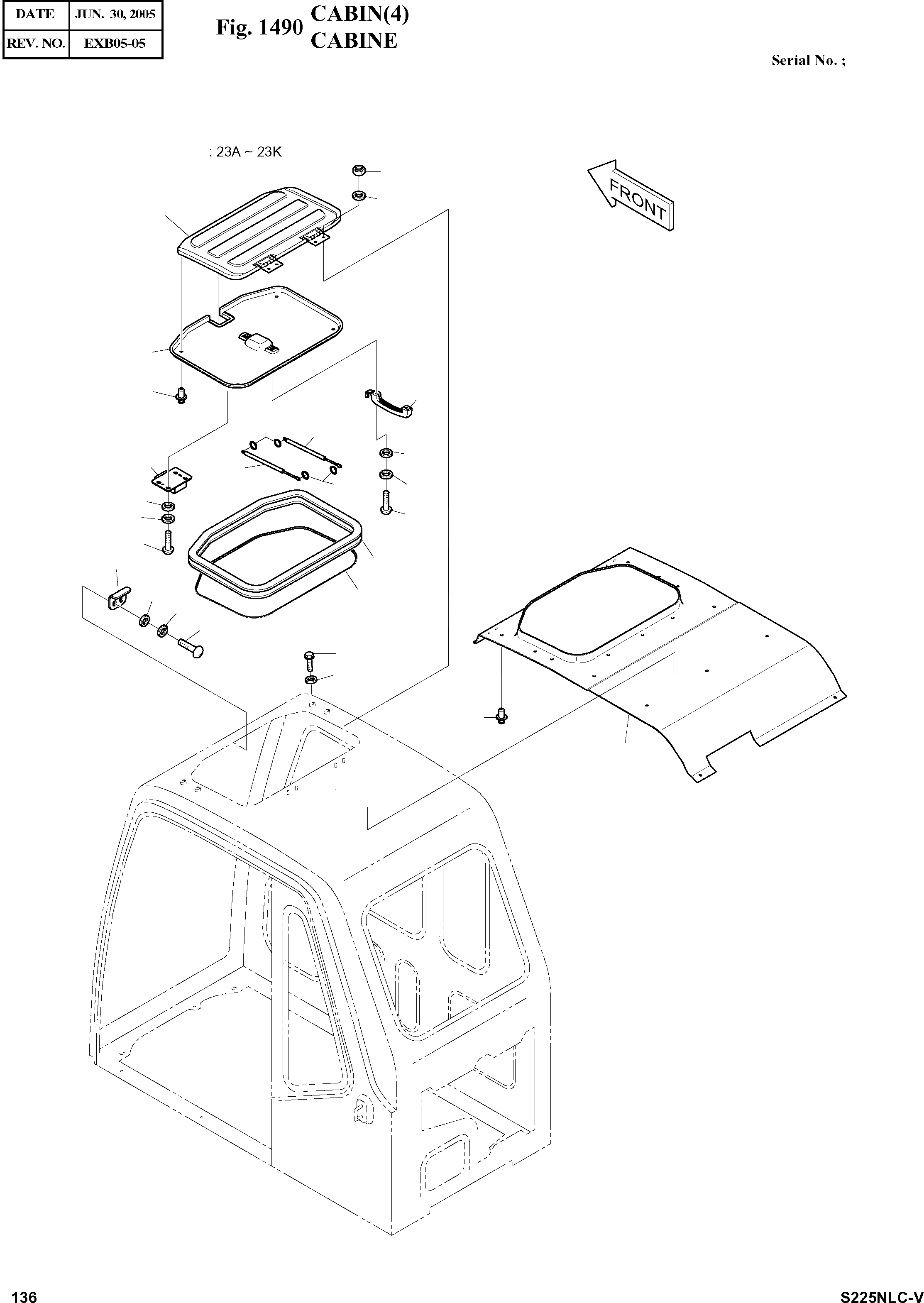 | DATE | JUN. 30, 2005 |
|---|---|
| REV. NO. | EXB05-05 |

Fig. 1490 CABIN(4)
CABINE

Serial No. ;

: 23A ~ 23K

FRONT

136

S225NLC-V