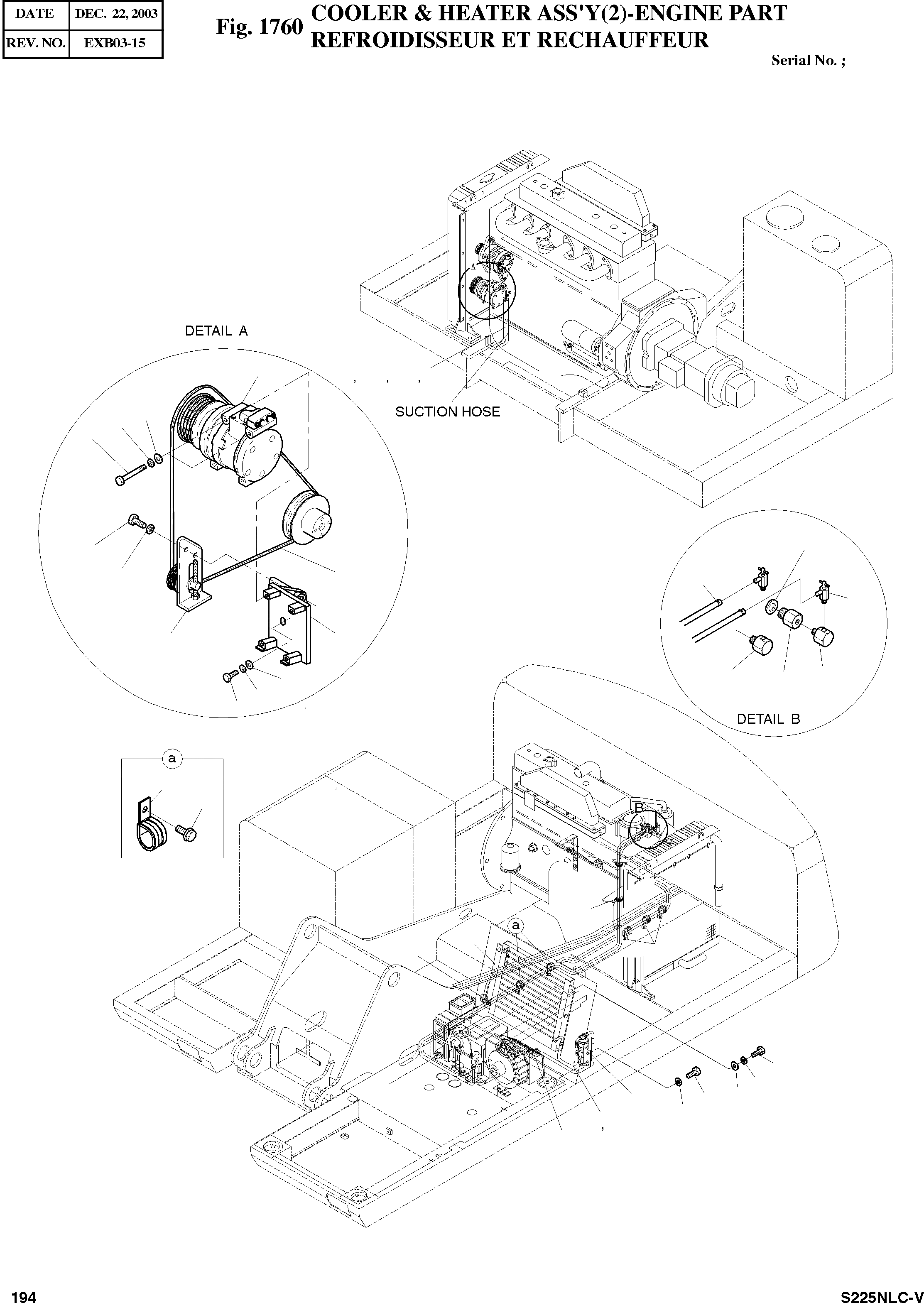 | DATE | DEC. 22, 2003 |
|---|---|
| REV. NO. | EXB03-15 |

Fig. 1760 COOLER & HEATER ASS'Y(2)-ENGINE PART
REFROIDISSEUR ET RECHAUFFEUR

Serial No. ;

A

DETAIL A

, , ,

SUCTION HOSE

DETAIL B

a

B

a

,

194

S225NLC-V