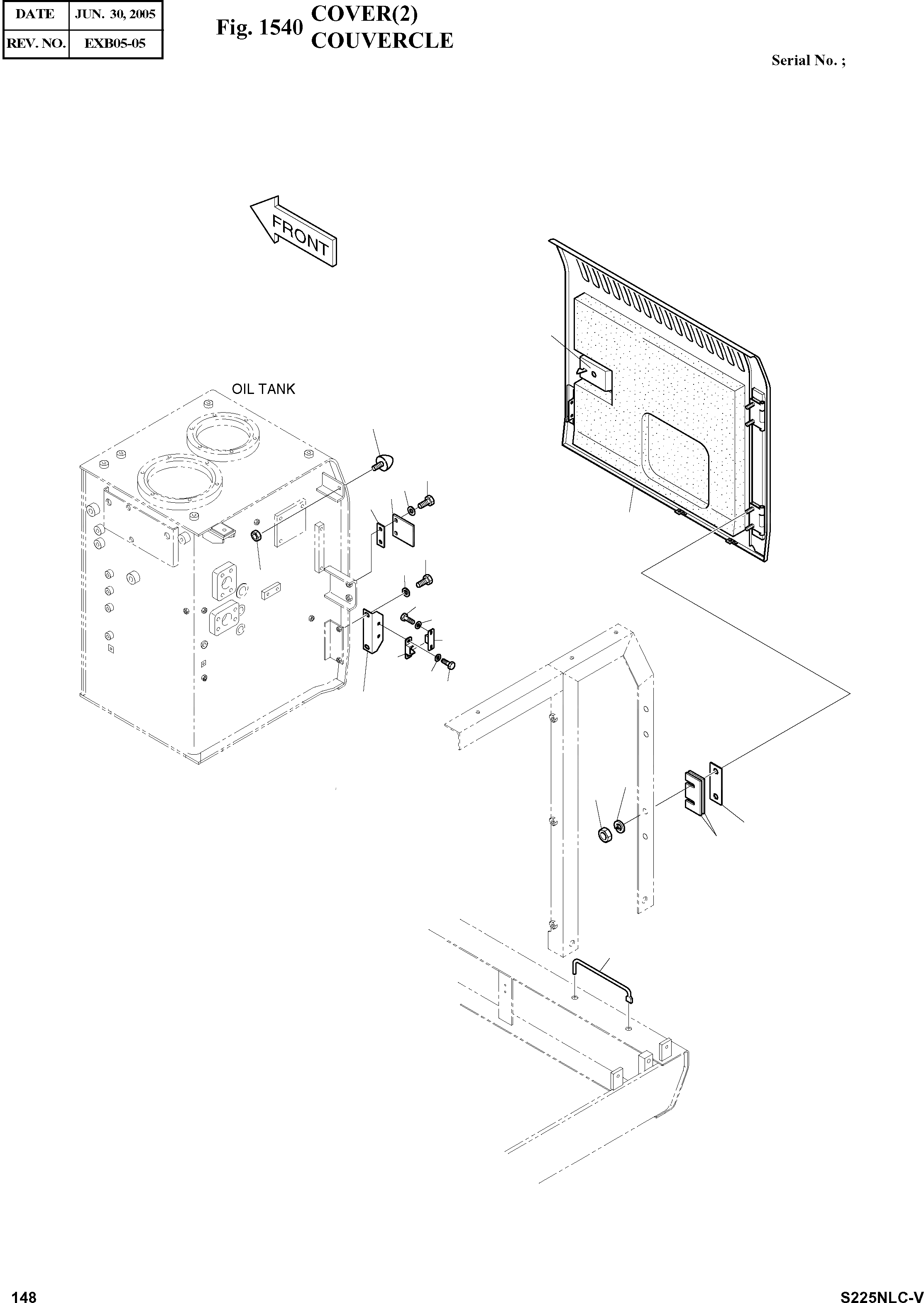 | DATE | JUN. 30, 2005 |
|---|---|
| REV. NO. | EXB05-05 |

Fig. 1540 COVER(2)
COUVERCLE

Serial No. ;

FRONT

OIL TANK

148

S225NLC-V