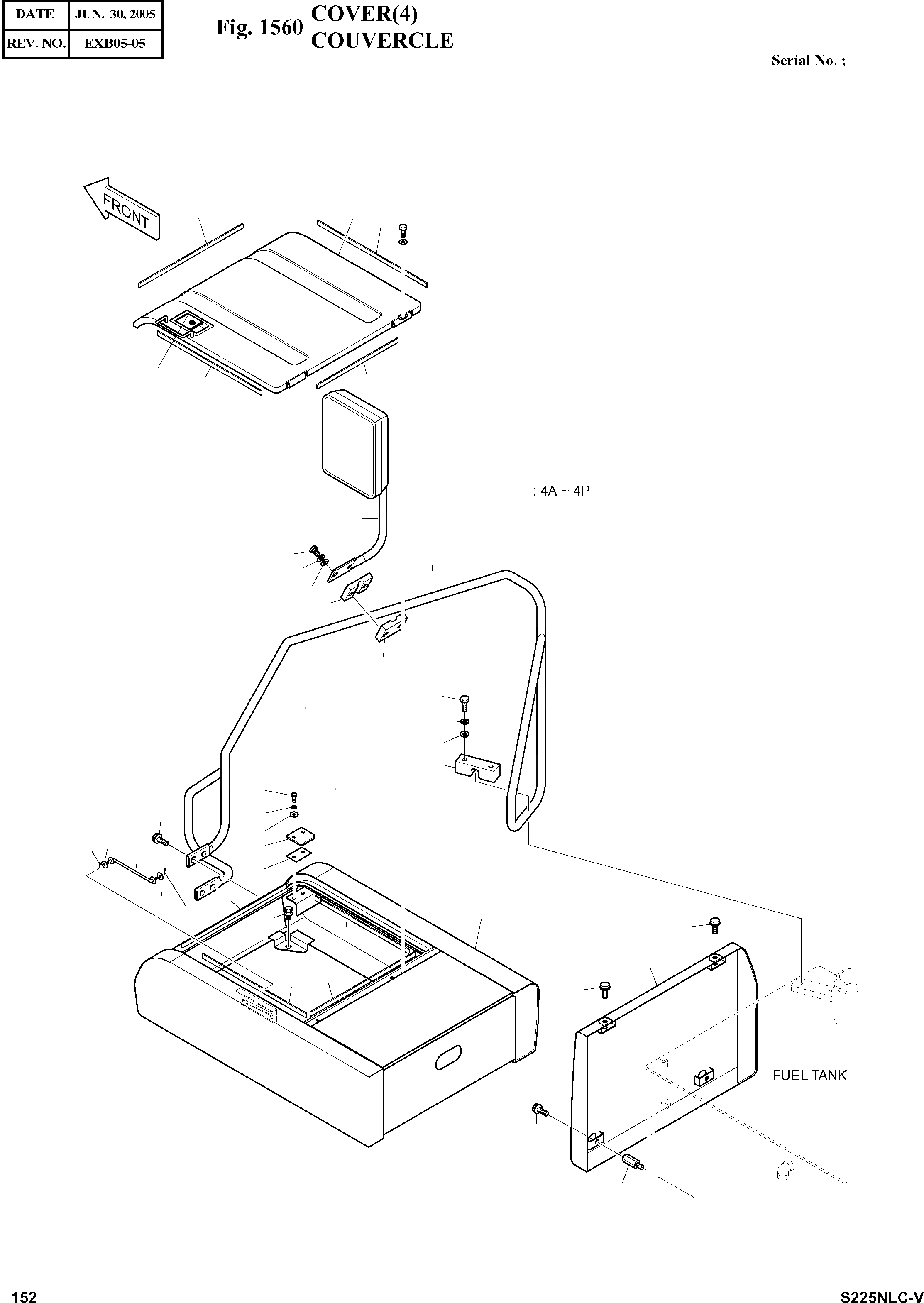 | DATE | JUN. 30, 2005 |
|---|---|
| REV. NO. | EXB05-05 |

Fig. 1560 COVER(4)
COUVERCLE

Serial No. ;

FRONT

: 4A ~ 4P

FUEL TANK

152

S225NLC-V