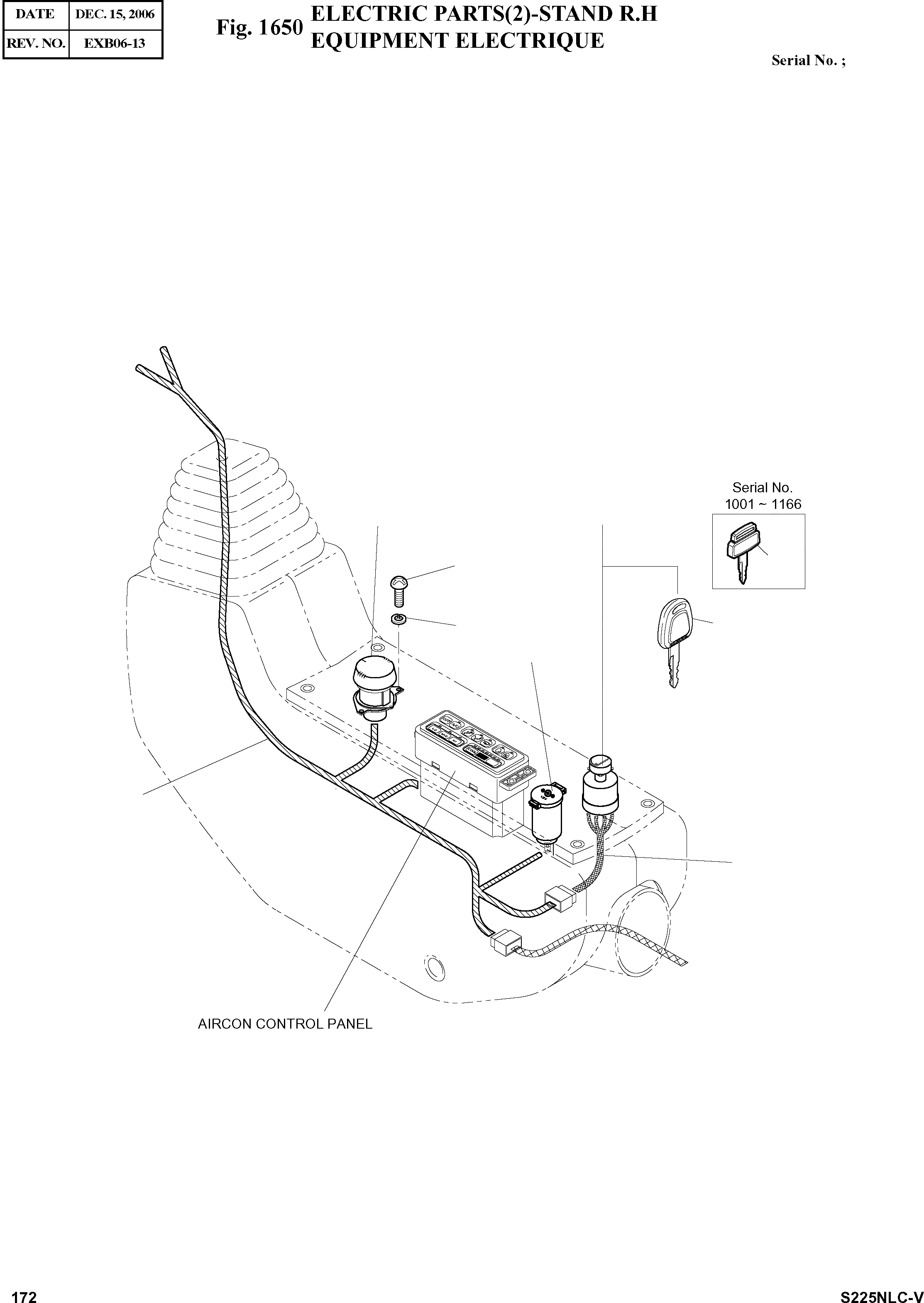 | DATE | DEC. 15, 2006 |
|---|---|
| REV. NO. | EXB06-13 |

Fig. 1650 ELECTRIC PARTS(2)-STAND R.H
EQUIPMENT ELECTRIQUE

Serial No. ;

Serial No.
1001 ~ 1166

AIRCON CONTROL PANEL

172

S225NLC-V