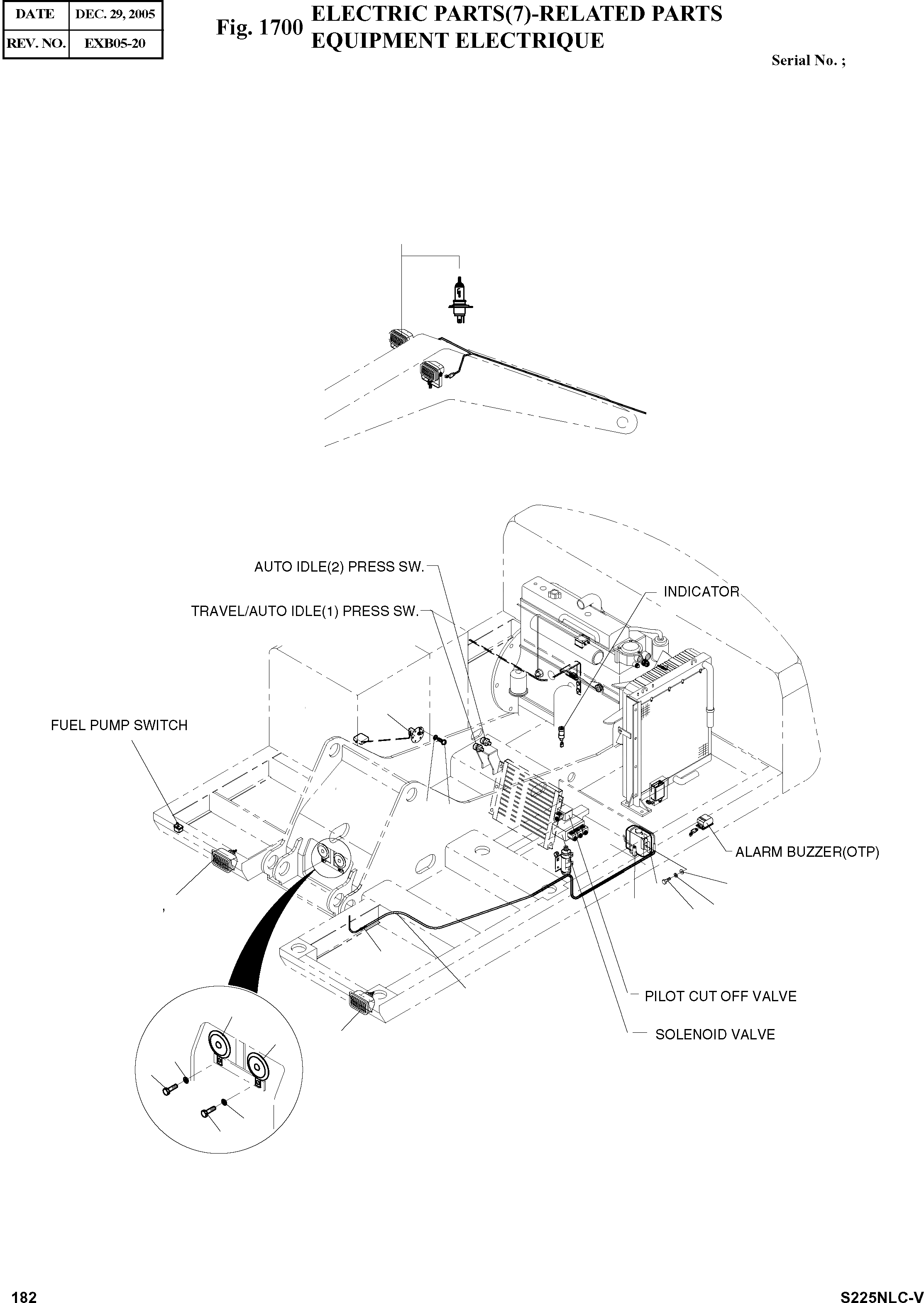 | DATE | DEC. 29, 2005 |
|---|---|
| REV. NO. | EXB05-20 |

Fig. 1700 ELECTRIC PARTS(7)-RELATED PARTS
EQUIPMENT ELECTRIQUE

Serial No. ;

AUTO IDLE(2) PRESS SW.

TRAVEL/AUTO IDLE(1) PRESS SW.

INDICATOR

FUEL PUMP SWITCH

ALARM BUZZER(OTP)

PILOT CUT OFF VALVE

SOLENOID VALVE

182

S225NLC-V