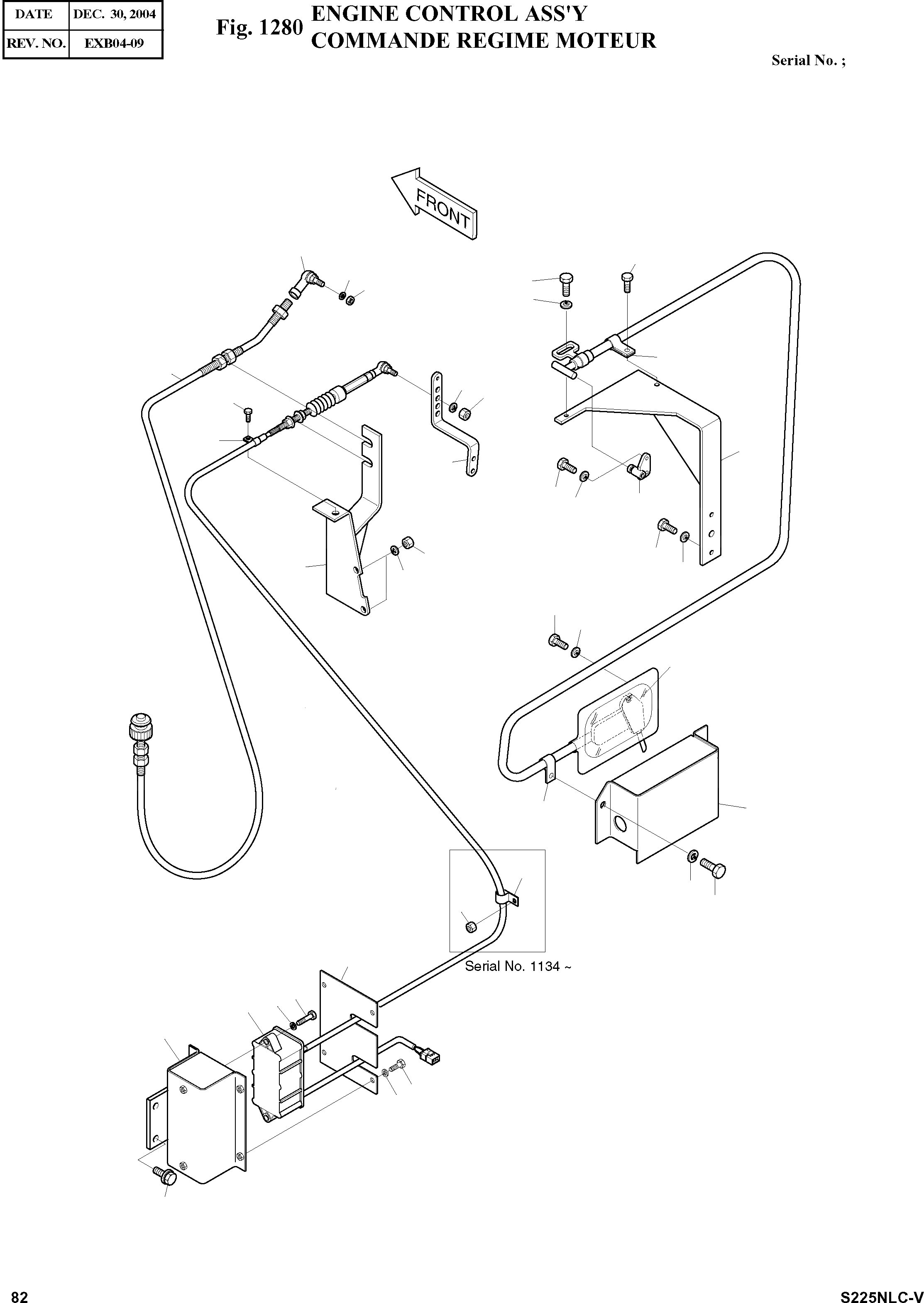 | DATE | DEC. 30, 2004 |
|---|---|
| REV. NO. | EXB04-09 |

Fig. 1280 ENGINE CONTROL ASS'Y
COMMANDE REGIME MOTEUR

Serial No. ;

FRONT

Serial No. 1134 ~

82

S225NLC-V