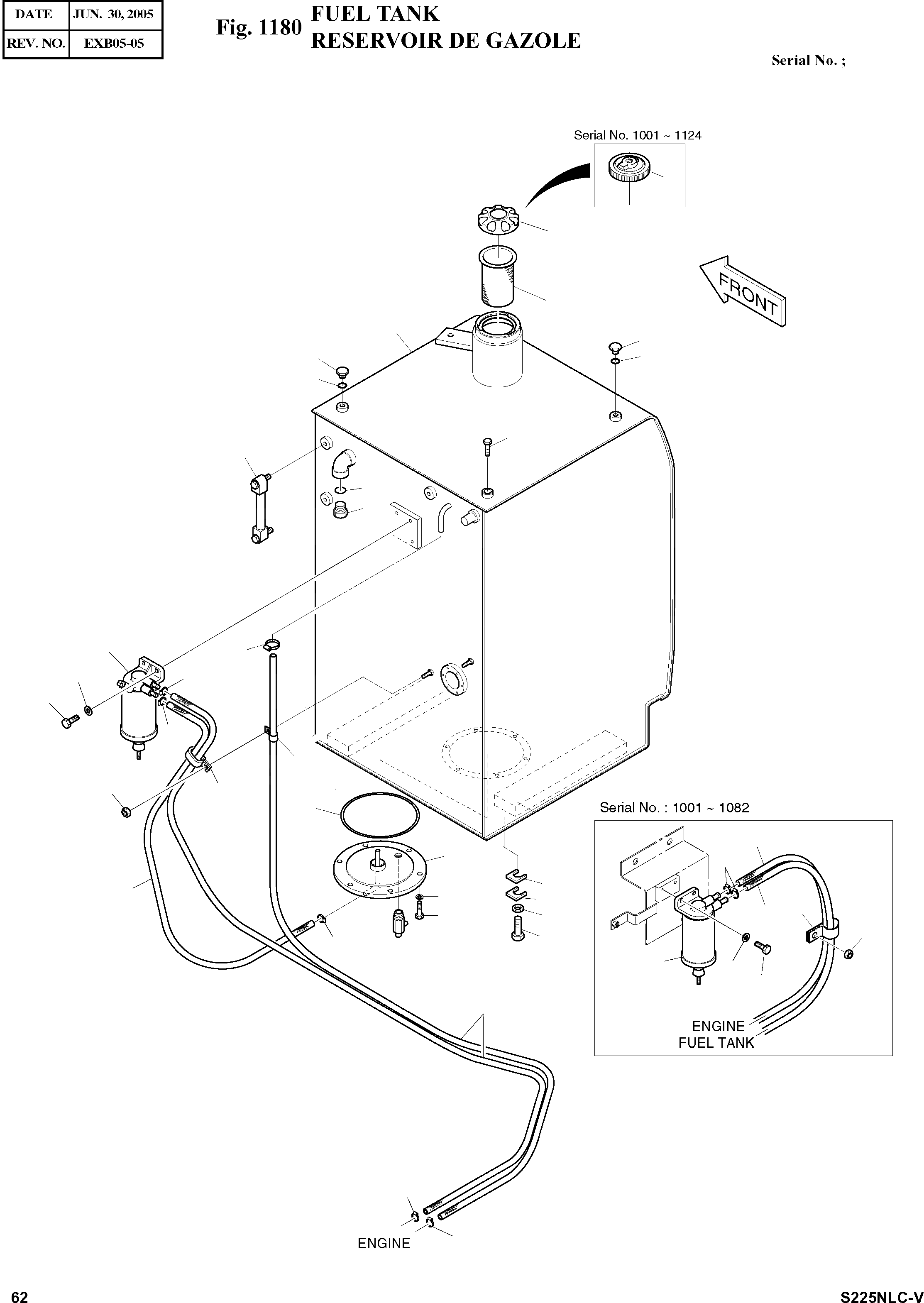 | DATE | JUN. 30, 2005 |
|---|---|
| REV. NO. | EXB05-05 |

Fig. 1180 FUEL TANK
RESERVOIR DE GAZOLE

Serial No. ;

Serial No. 1001 ~ 1124

FRONT

Serial No. : 1001 ~ 1082

ENGINE
FUEL TANK

ENGINE

62

S225NLC-V