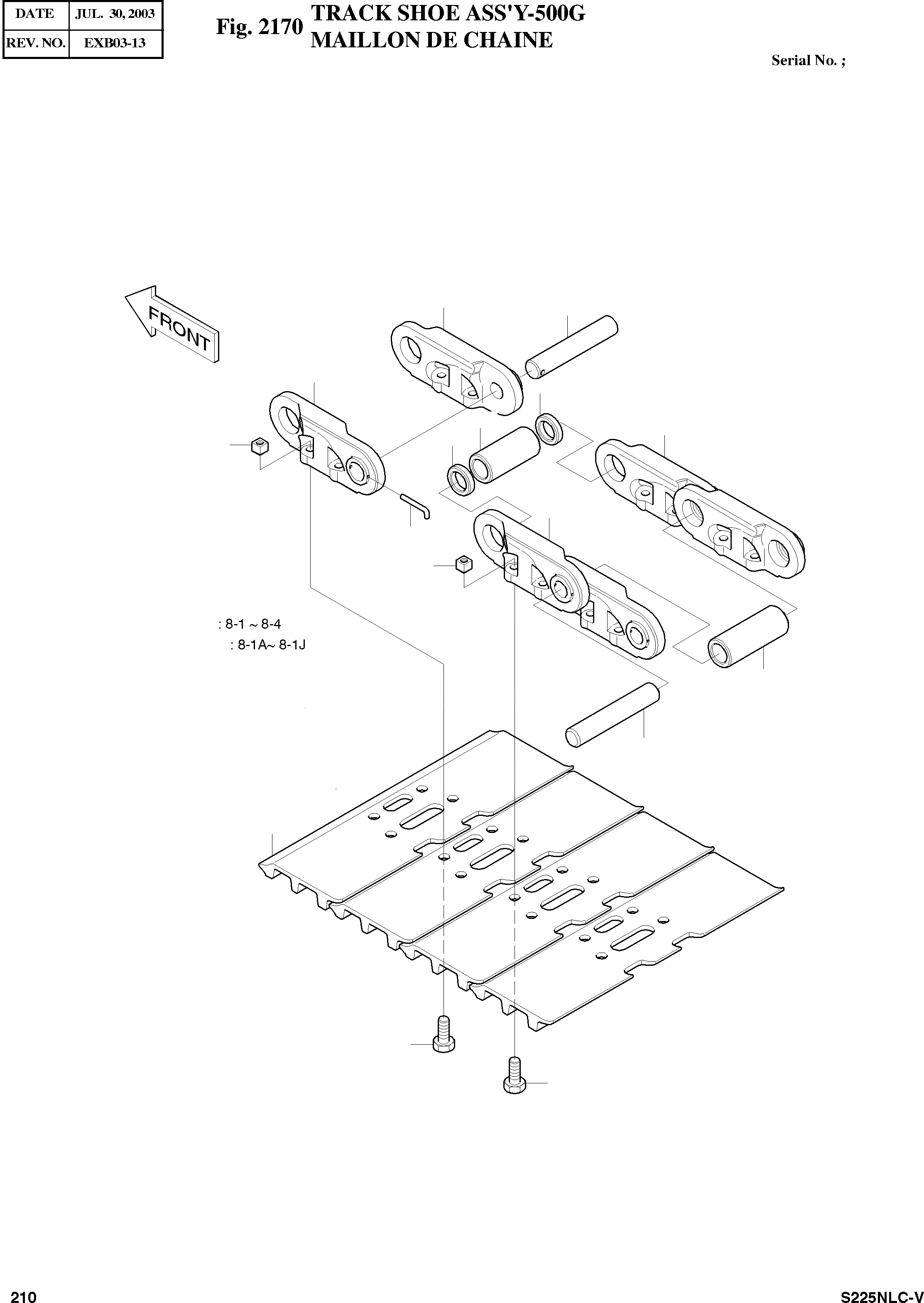 | DATE | JUL. 30, 2003 |
|---|---|
| REV. NO. | EXB03-13 |

Fig. 2170 TRACK SHOE ASS'Y-500G
MAILLON DE CHAINE

Serial No. ;

FRONT

: 8-1 ~ 8-4
: 8-1A~ 8-1J

210

S225NLC-V