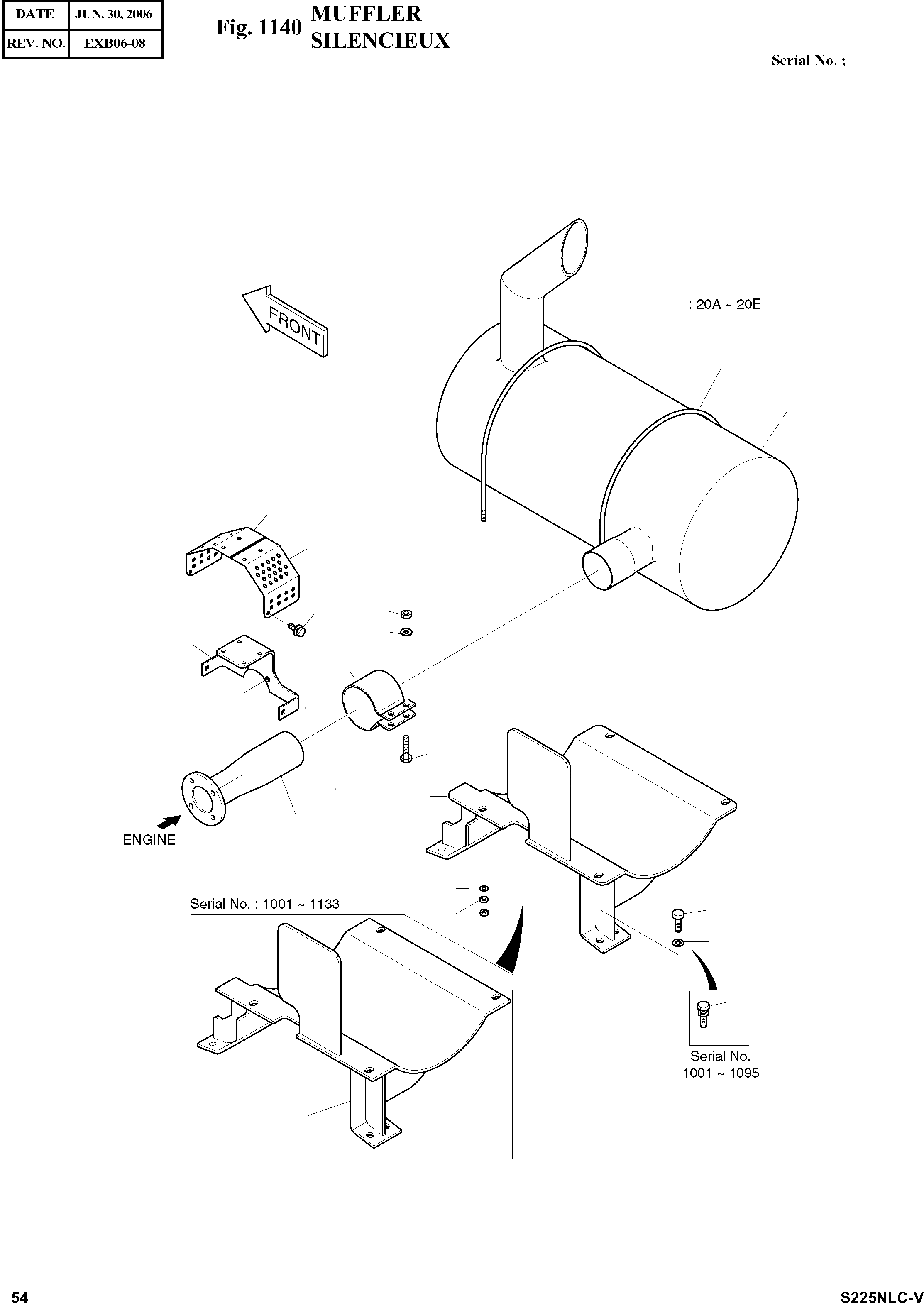 | DATE | JUN. 30, 2006 |
|---|---|
| REV. NO. | EXB06-08 |

Fig. 1140 MUFFLER SILENCIEUX

Serial No. ;

: 20A ~ 20E

FRONT

ENGINE

Serial No. : 1001 ~ 1133

Serial No. 1001 ~ 1095

54

S225NLC-V