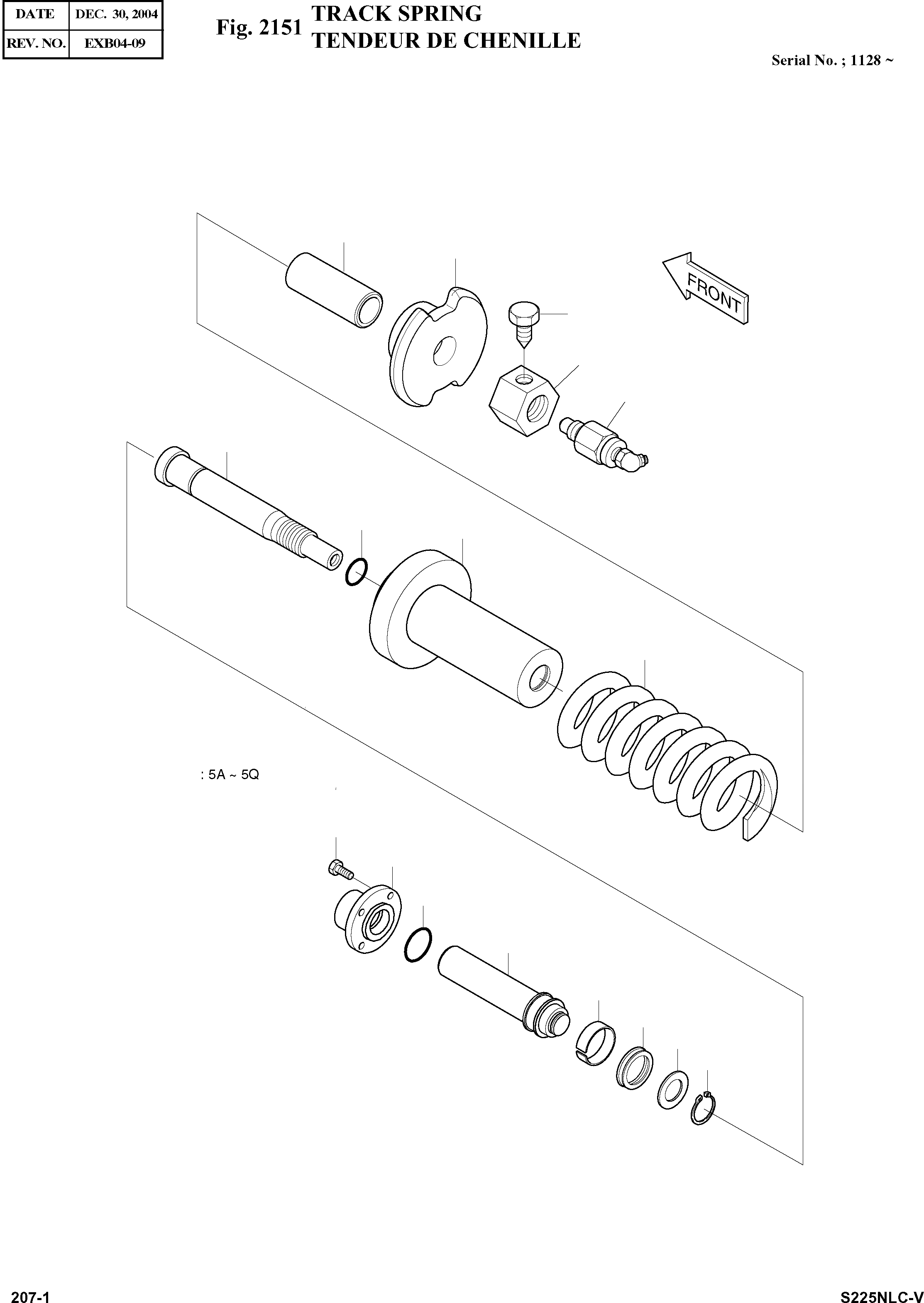 | DATE | DEC. 30, 2004 |
|---|---|
| REV. NO. | EXB04-09 |

Fig. 2151 TRACK SPRING
TENDEUR DE CHENILLE

Serial No. ; 1128 ~

FRONT

: 5A ~ 5Q

207-1

S225NLC-V