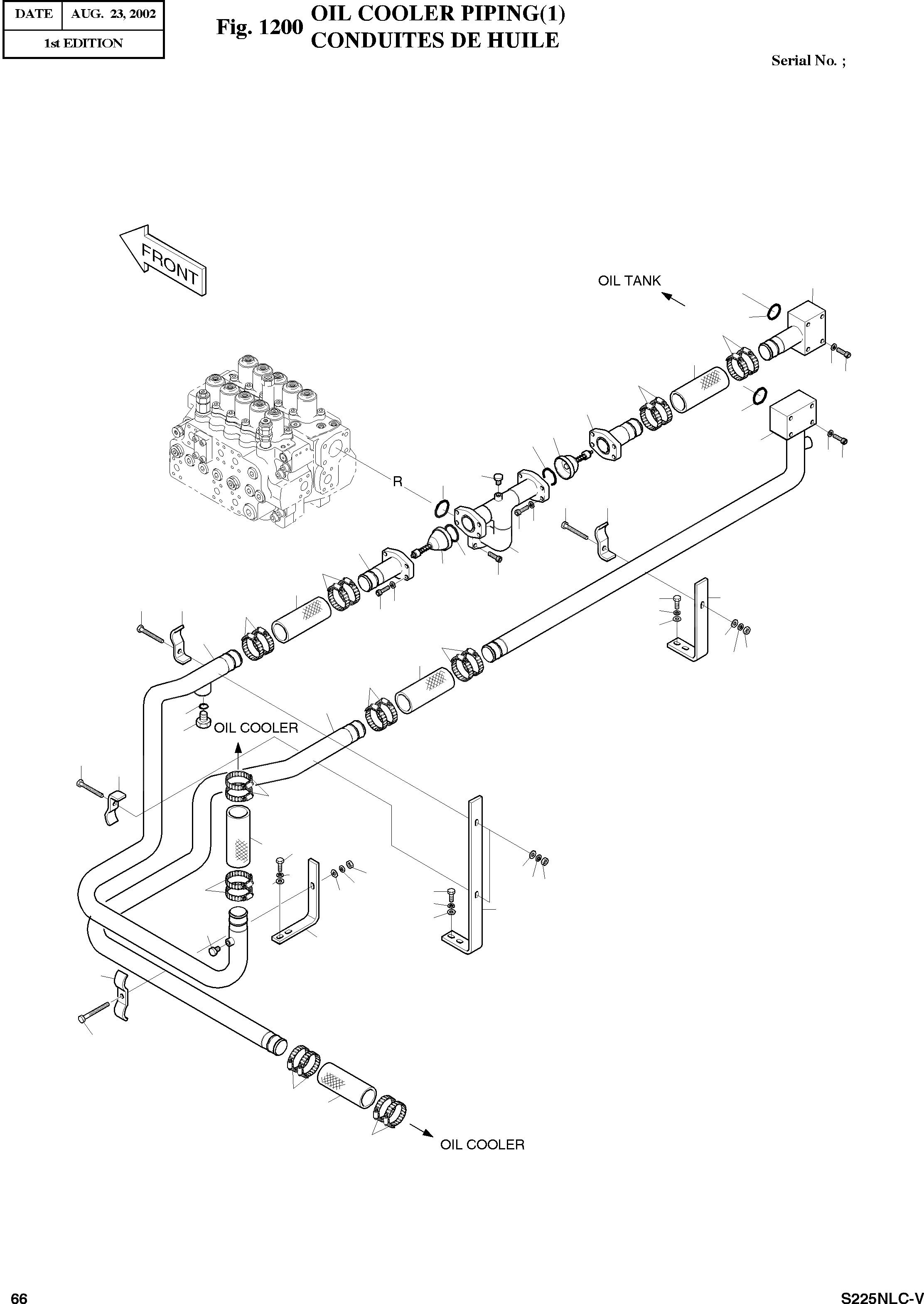 | DATE | AUG. 23, 2002 |
|---|---|
| 1st EDITION | |

Fig. 1200 OIL COOLER PIPING(1)
CONDUITES DE HUILE

Serial No. ;

FRONT

OIL TANK

R

OIL COOLER

OIL COOLER

66

S225NLC-V