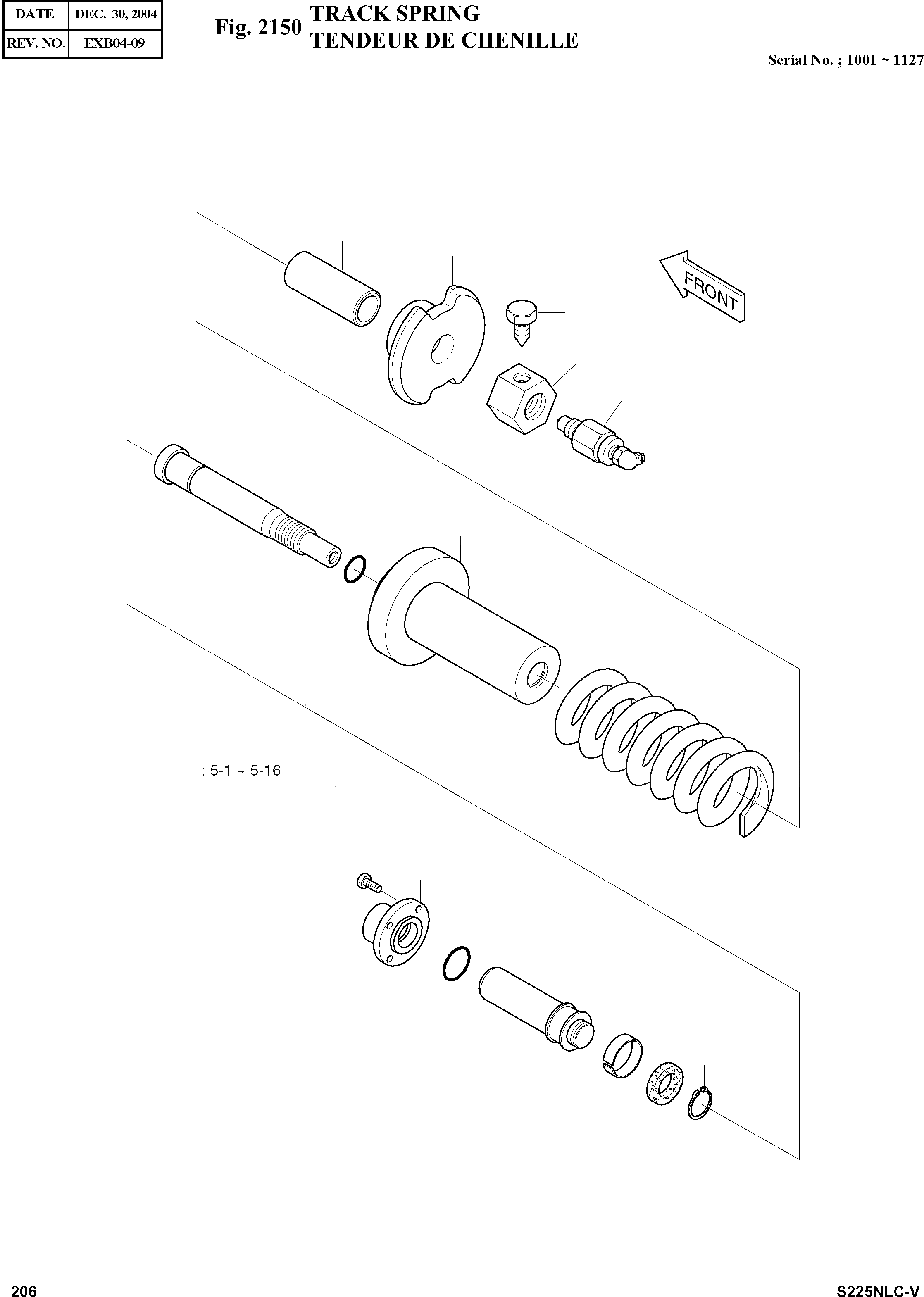 | DATE | DEC. 30, 2004 |
|---|---|
| REV. NO. | EXB04-09 |

Fig. 2150 TRACK SPRING
TENDEUR DE CHENILLE

Serial No. ; 1001 ~ 1127

FRONT

: 5-1 ~ 5-16

206

S225NLC-V