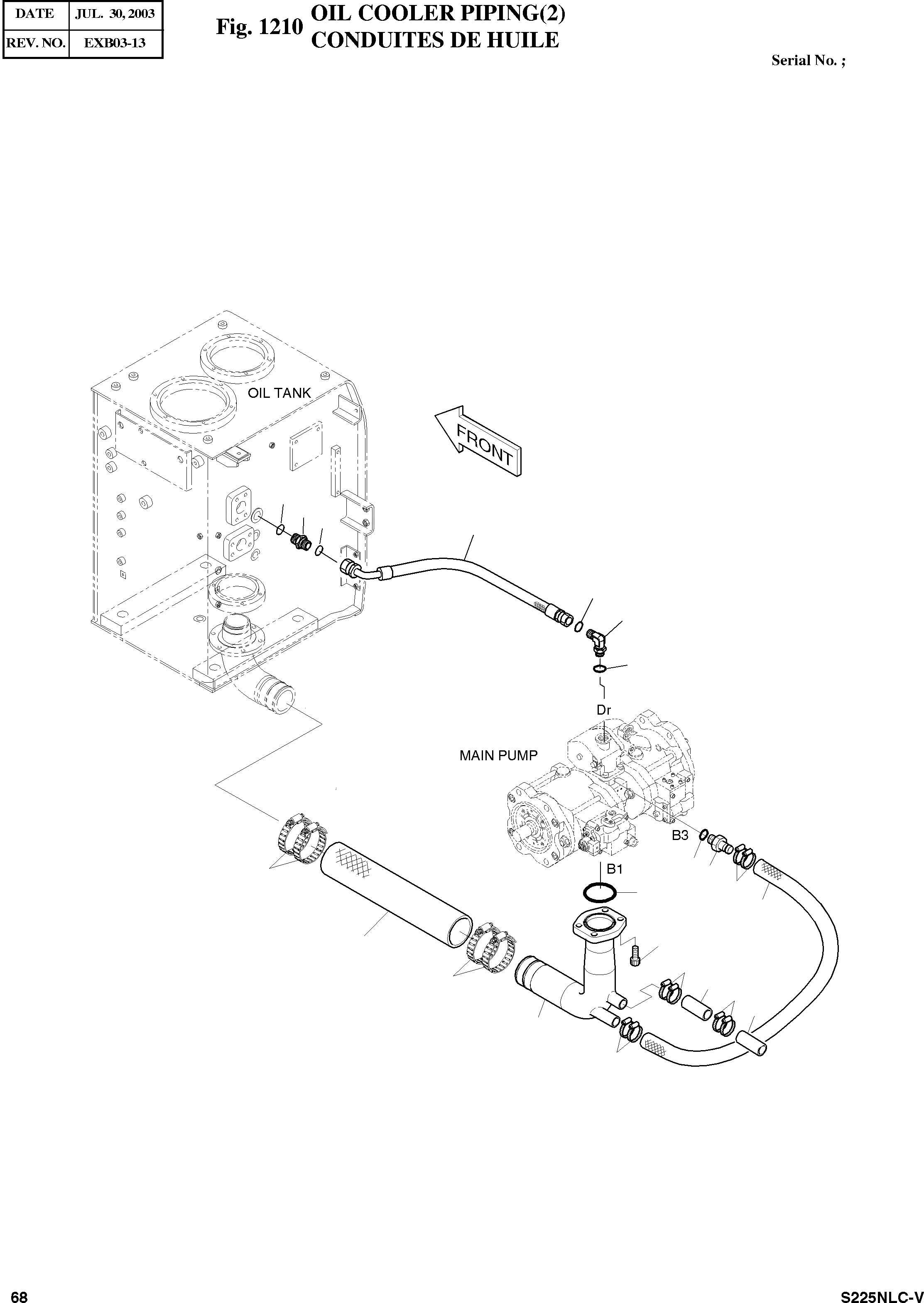 | DATE | JUL. 30, 2003 |
|---|---|
| REV. NO. | EXB03-13 |

Fig. 1210 OIL COOLER PIPING(2)
CONDUITES DE HUILE

Serial No. ;

OIL TANK

FRONT

Dr

MAIN PUMP

B3

B1

68

S225NLC-V