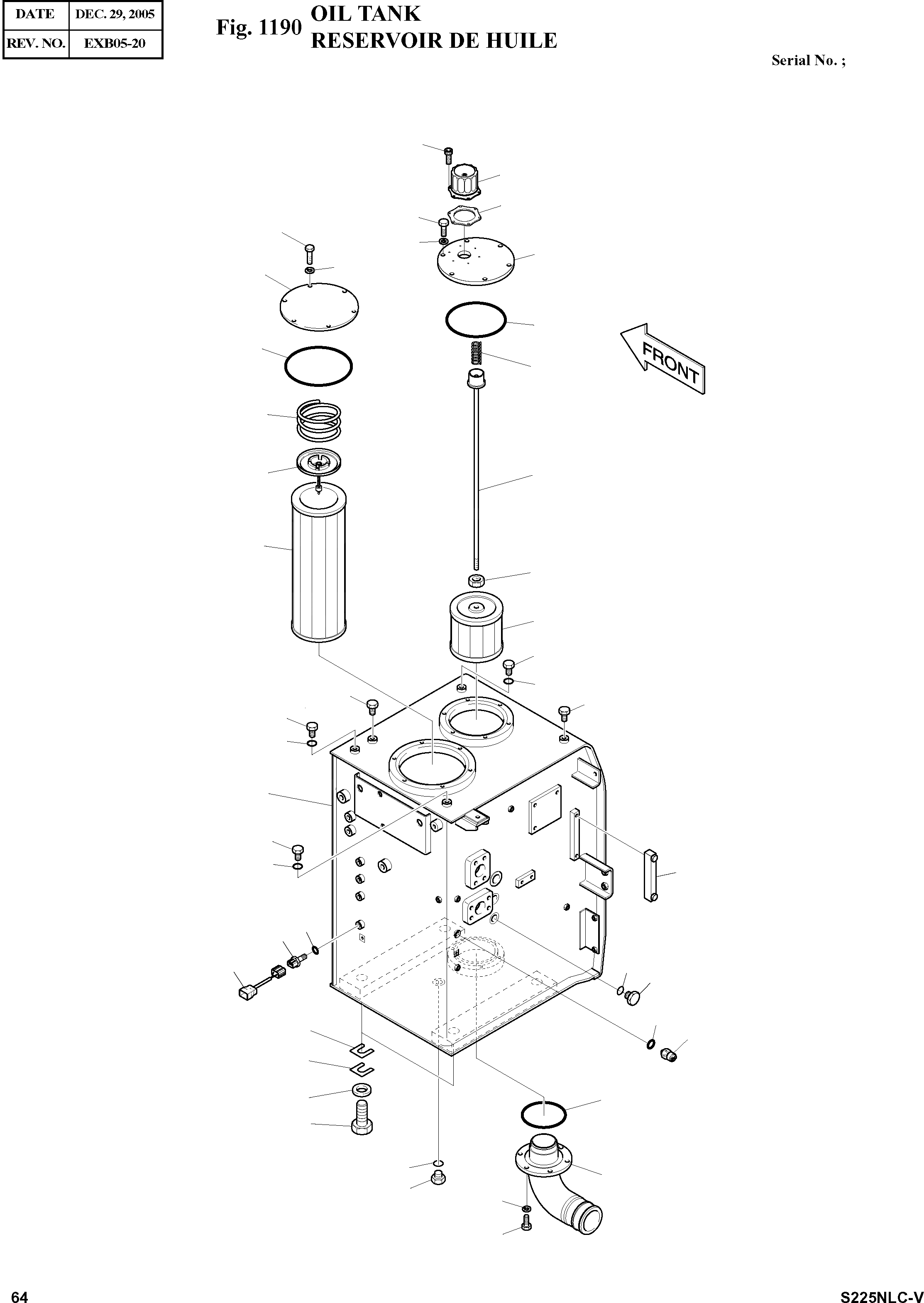 | DATE | DEC. 29, 2005 |
|---|---|
| REV. NO. | EXB05-20 |

Fig. 1190 OIL TANK
RESERVOIR DE HUILE

Serial No. ;

FRONT

64

S225NLC-V