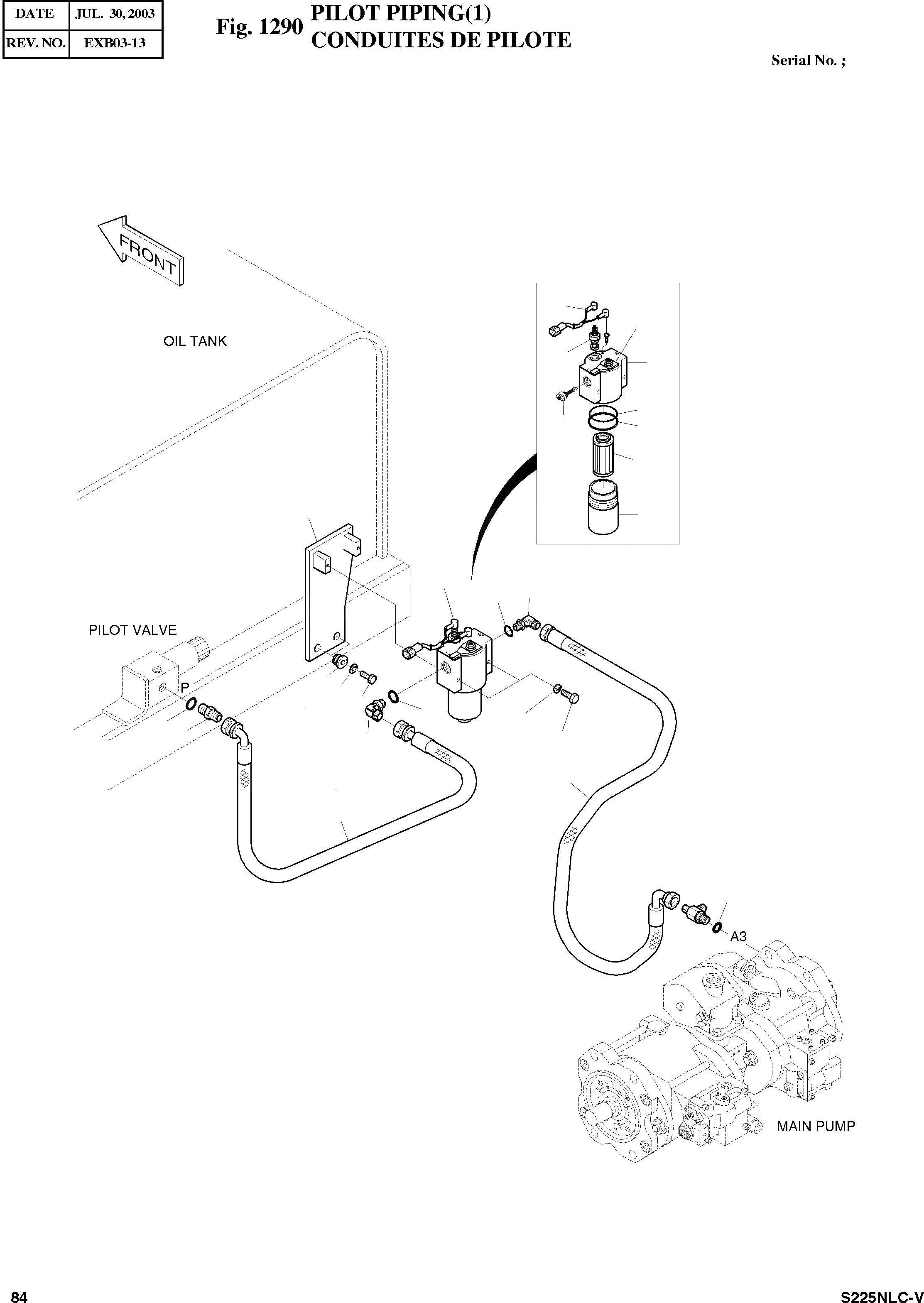 | DATE | JUL. 30, 2003 |
|---|---|
| REV. NO. | EXB03-13 |

Fig. 1290 PILOT PIPING(1)
CONDUITES DE PILOTE

Serial No. ;

FRONT

OIL TANK

PILOT VALVE

P

A3

MAIN PUMP

84

S225NLC-V