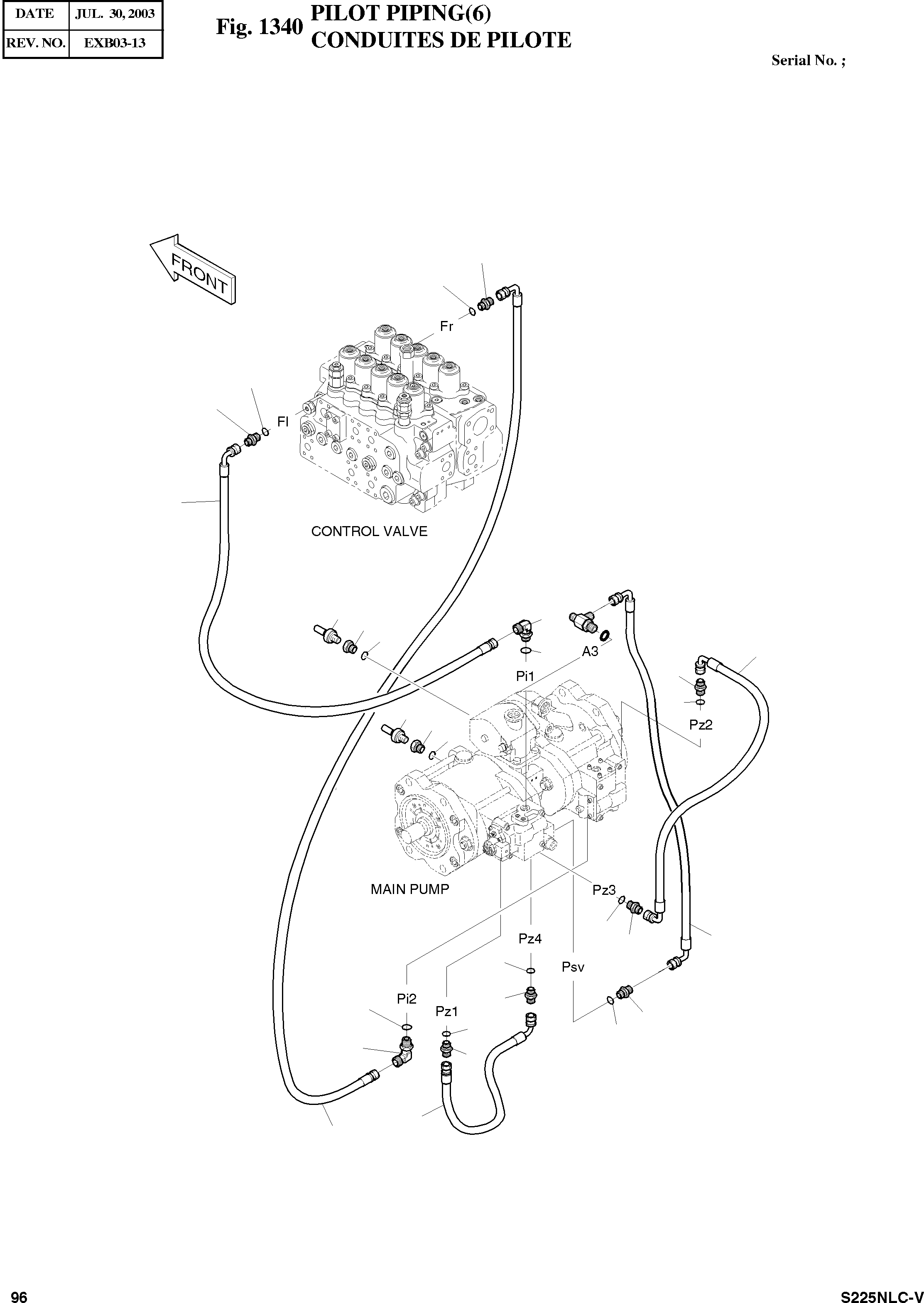 | DATE | JUL. 30, 2003 |
|---|---|
| REV. NO. | EXB03-13 |

Fig. 1340 PILOT PIPING(6)
CONDUITES DE PILOTE

Serial No. ;

FRONT

Fr

Fl

CONTROL VALVE

A3

Pi1

Pz2

MAIN PUMP

Pz3

Pz4

Psv

Pi2

Pz1

96

S225NLC-V