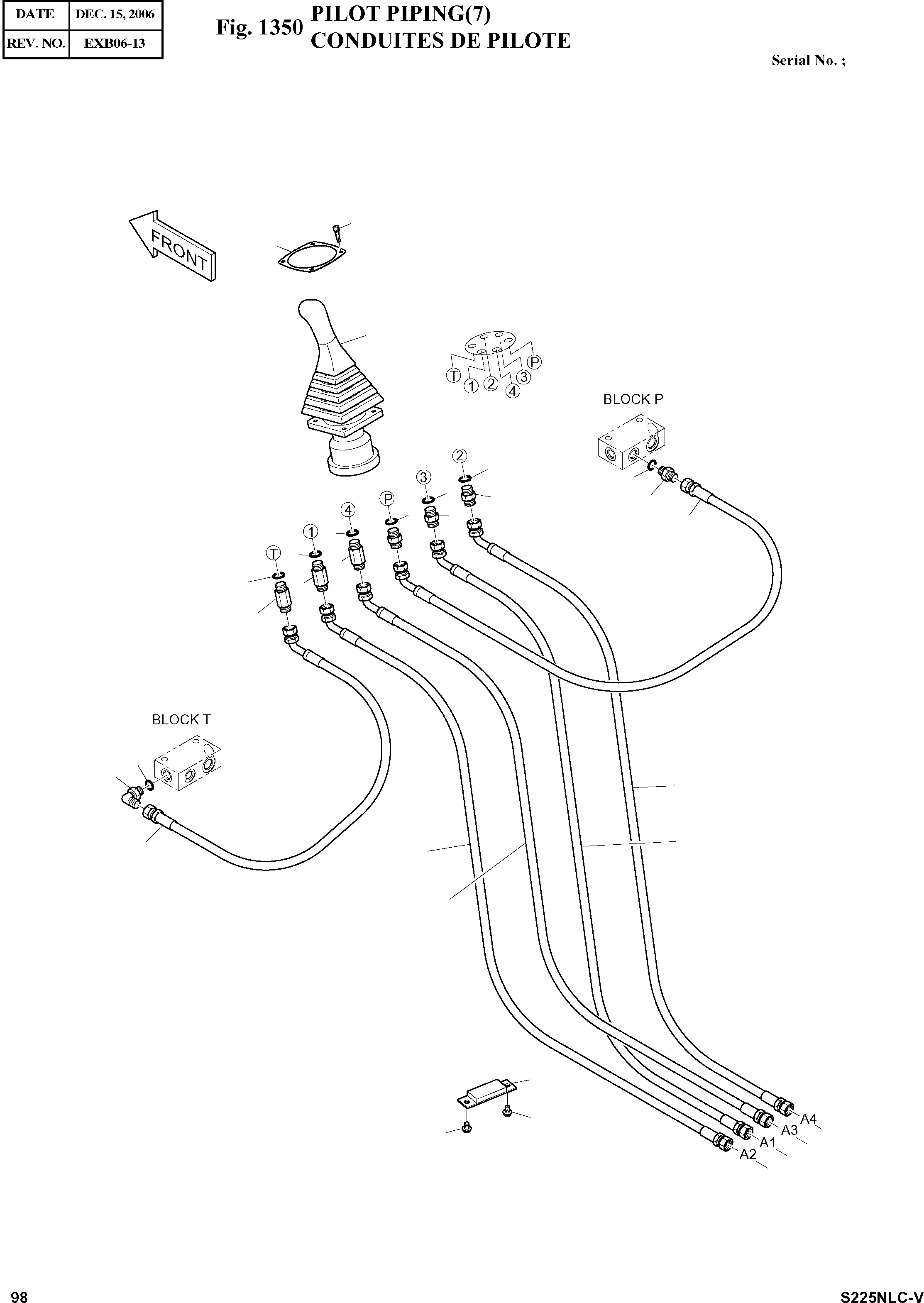 | DATE | DEC. 15, 2006 |
|---|---|
| REV. NO. | EXB06-13 |

Fig. 1350 PILOT PIPING(7)
CONDUITES DE PILOTE

Serial No. ;

FRONT

T 1 2 4 3 P

BLOCK P

2
3
P
4
1
T

BLOCK T

A4
A3
A1
A2

98

S225NLC-V