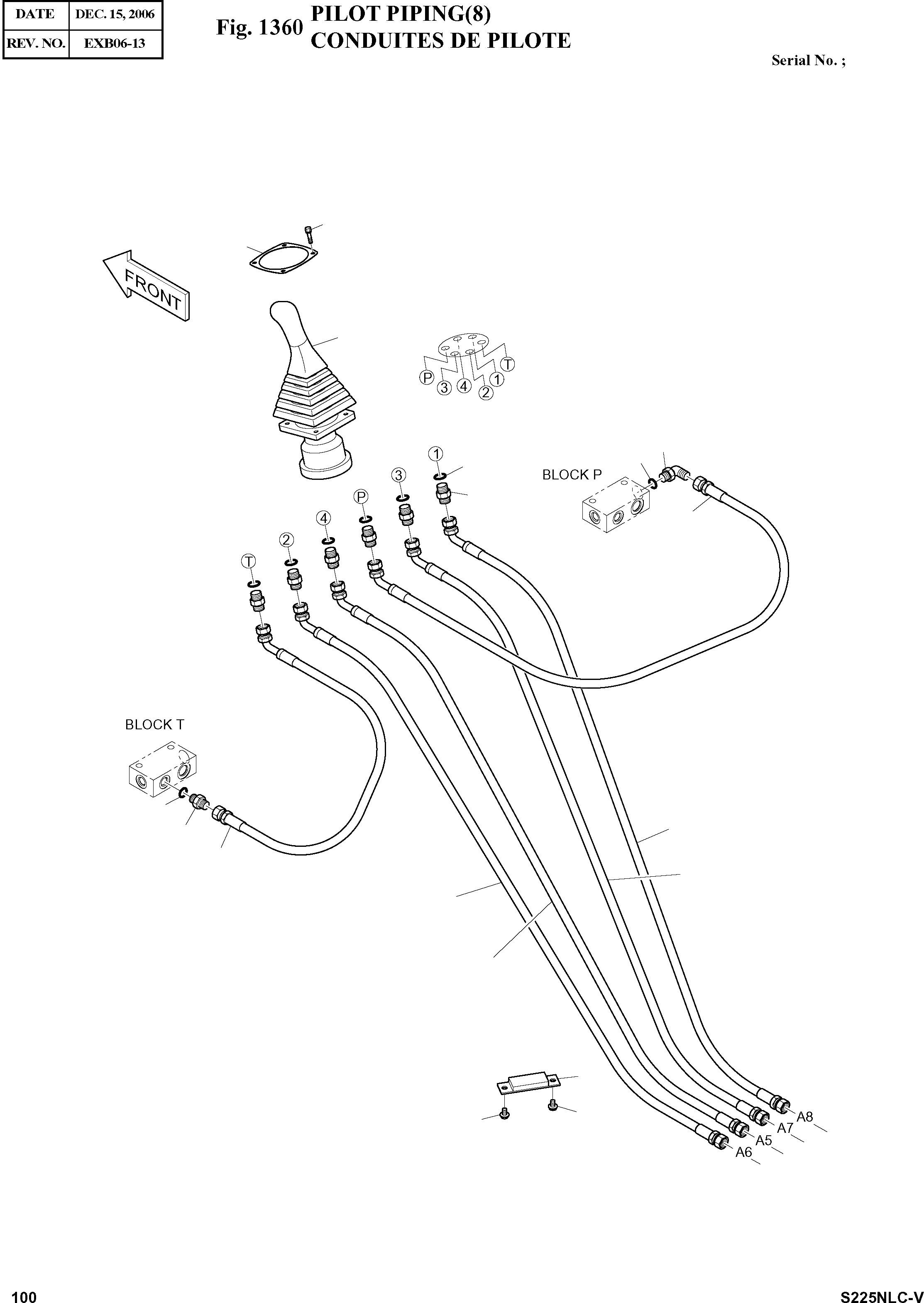 | DATE | DEC. 15, 2006 |
|---|---|
| REV. NO. | EXB06-13 |

Fig. 1360 PILOT PIPING(8)
CONDUITES DE PILOTE

Serial No. ;

FRONT

P 3 4 2 1 T

1

3

P

4

2

T

BLOCK P

BLOCK T

A8
A7
A5
A6

100

S225NLC-V