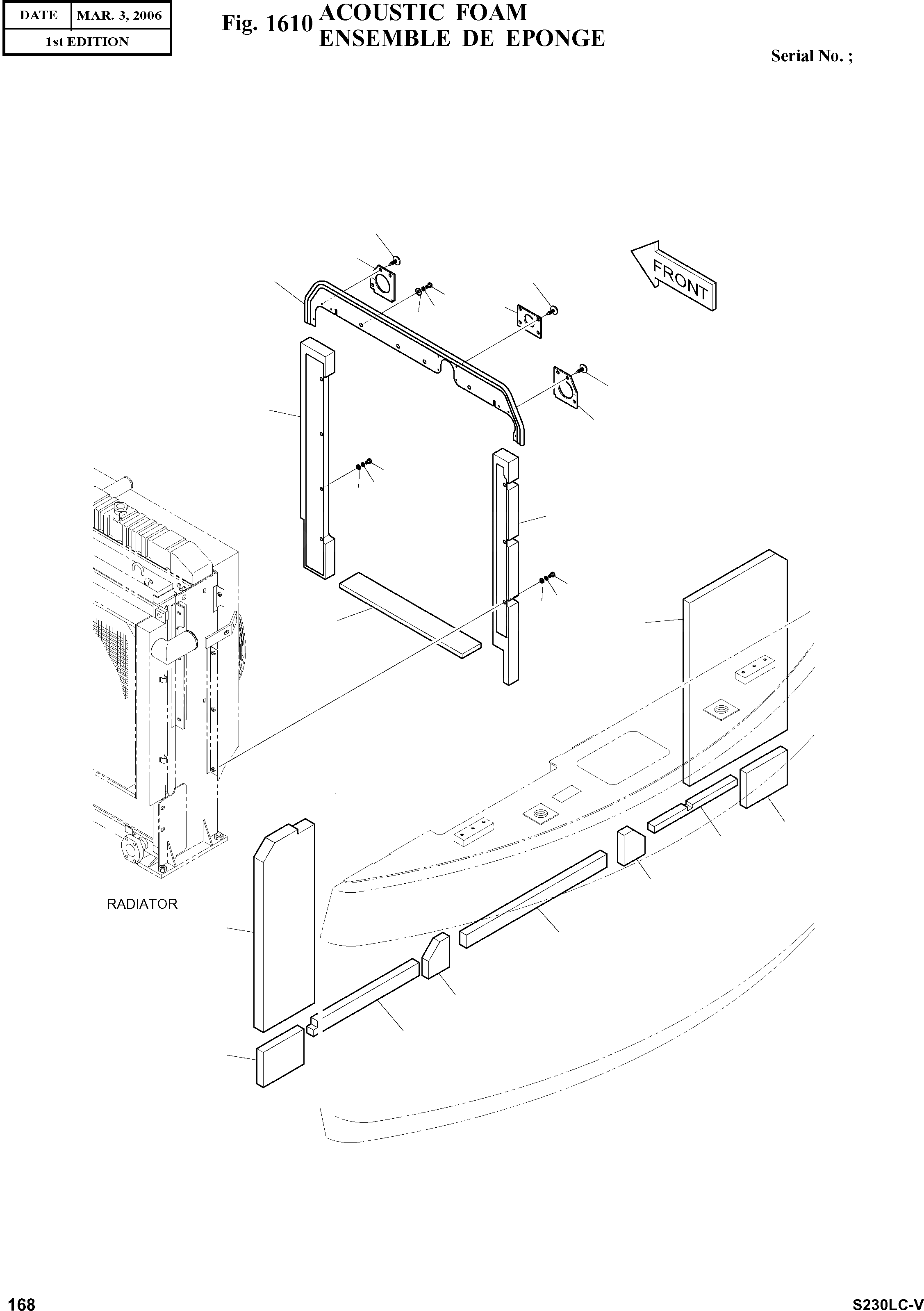 | DATE | MAR. 3, 2006 |
|---|---|
| 1st EDITION | |

Fig. 1610 ACOUSTIC FOAM
ENSEMBLE DE EPONGE

Serial No. ;

FRONT

RADIATOR

168

S230LC-V