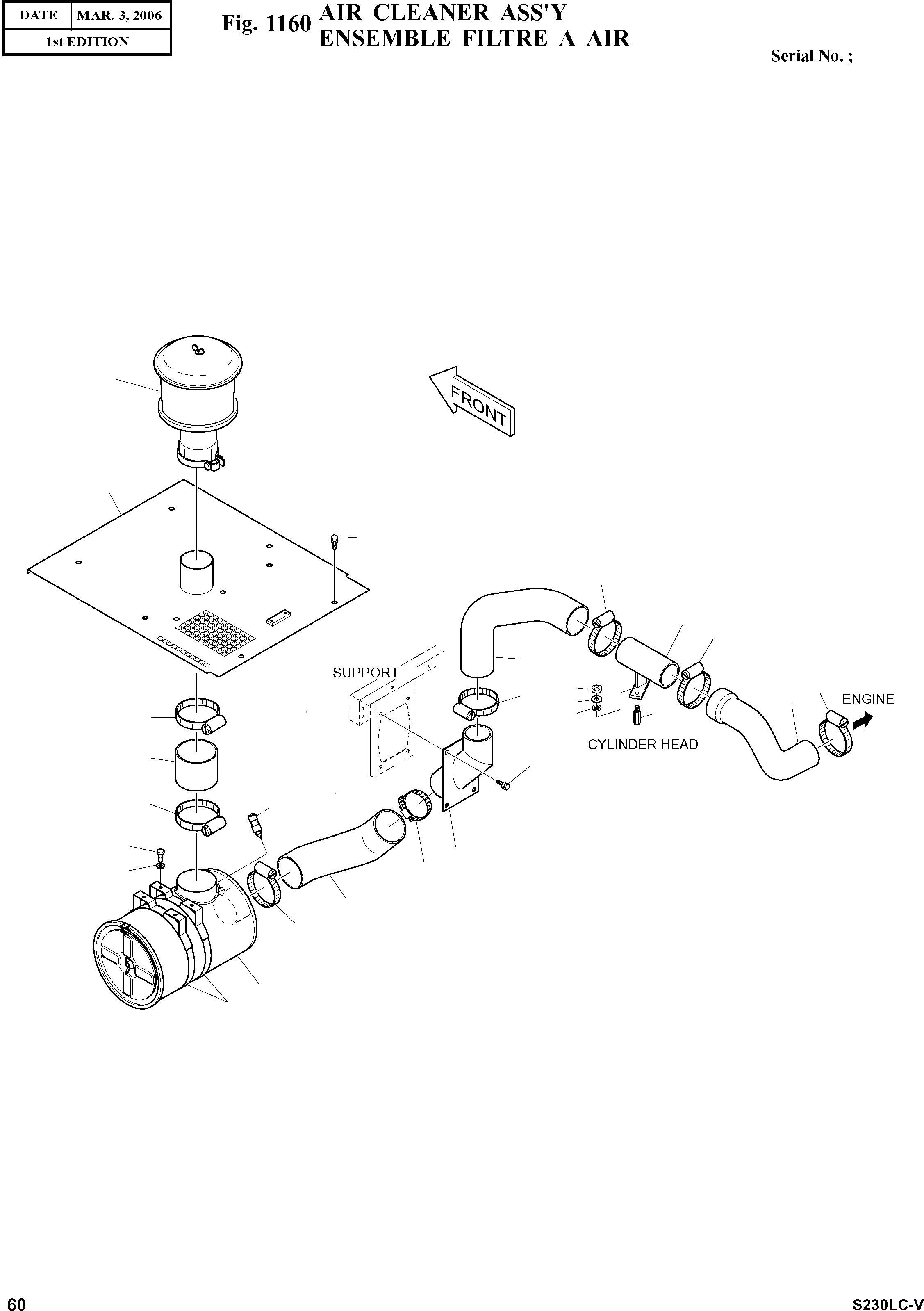 | DATE | MAR. 3, 2006 |
|---|---|
| 1st EDITION | |

Fig. 1160 AIR CLEANER ASS'Y
ENSEMBLE FILTRE A AIR

Serial No. ;

FRONT

SUPPORT

ENGINE

CYLINDER HEAD

60

S230LC-V