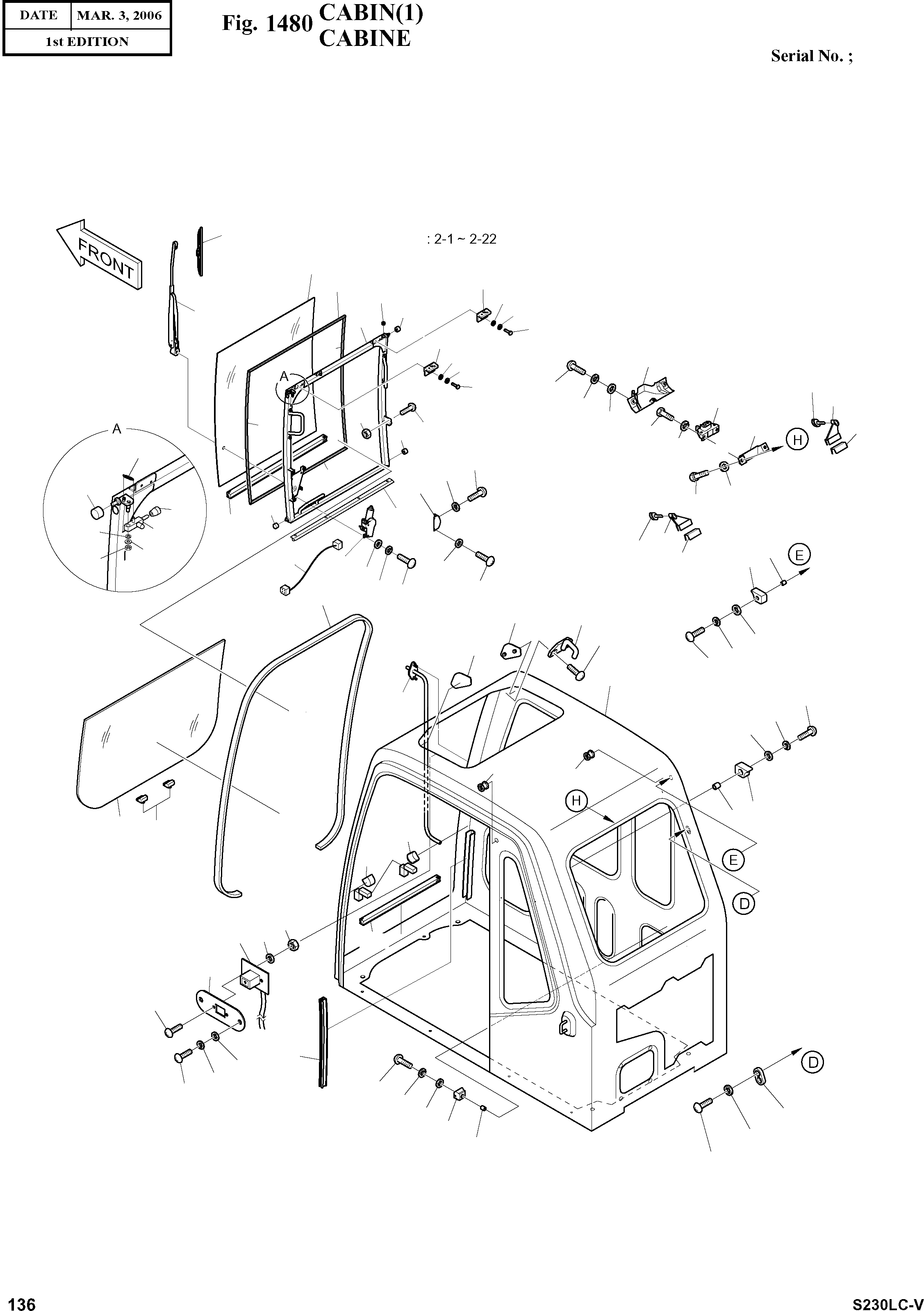 | DATE | MAR. 3, 2006 |
|---|---|
| 1st EDITION | |

Fig. 1480 CABIN(1)
CABINE

Serial No. ;

FRONT

: 2-1 ~ 2-22

A

A

H

E

H

E

D

D

136

S230LC-V