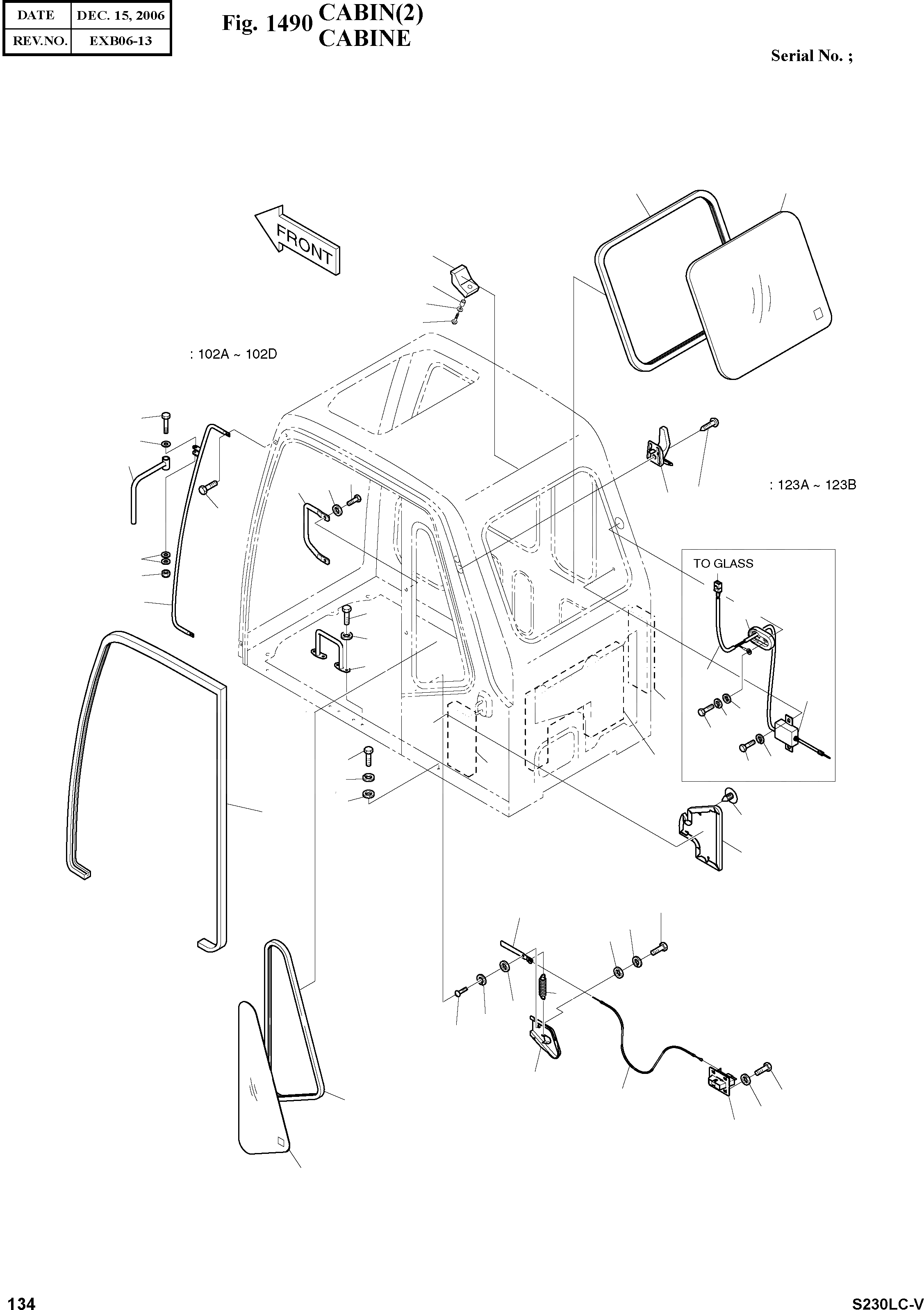 | DATE | DEC. 15, 2006 |
|---|---|
| REV.NO. | EXB06-13 |

Fig. 1490 CABIN(2)
CABINE

Serial No. ;

FRONT

: 102A ~ 102D

: 123A ~ 123B

TO GLASS

134

S230LC-V