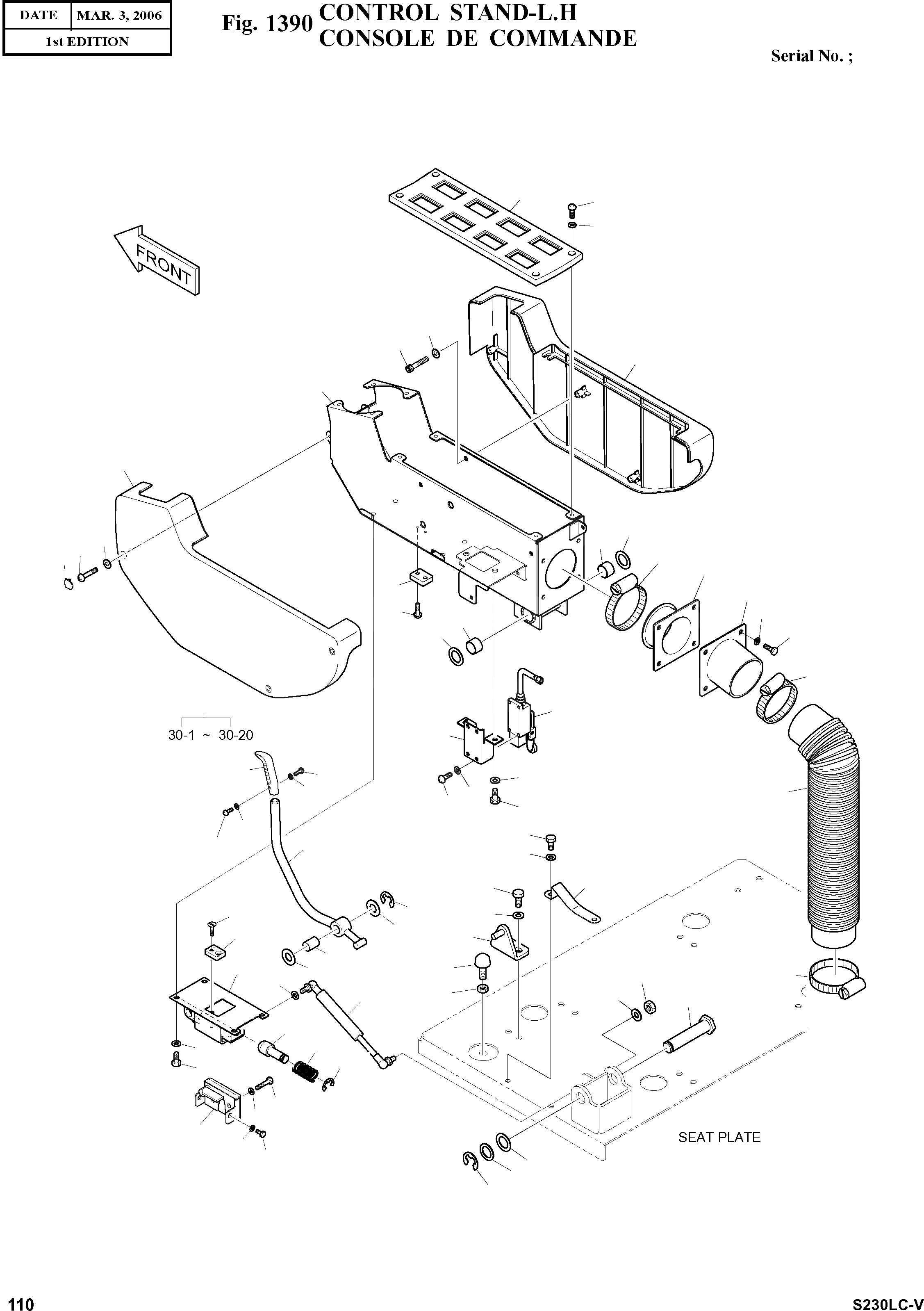 | DATE | MAR. 3, 2006 |
|---|---|
| 1st EDITION | |

Fig. 1390 CONTROL STAND-L.H
CONSOLE DE COMMANDE

Serial No. ;

FRONT

30-1 ~ 30-20

SEAT PLATE

110

S230LC-V