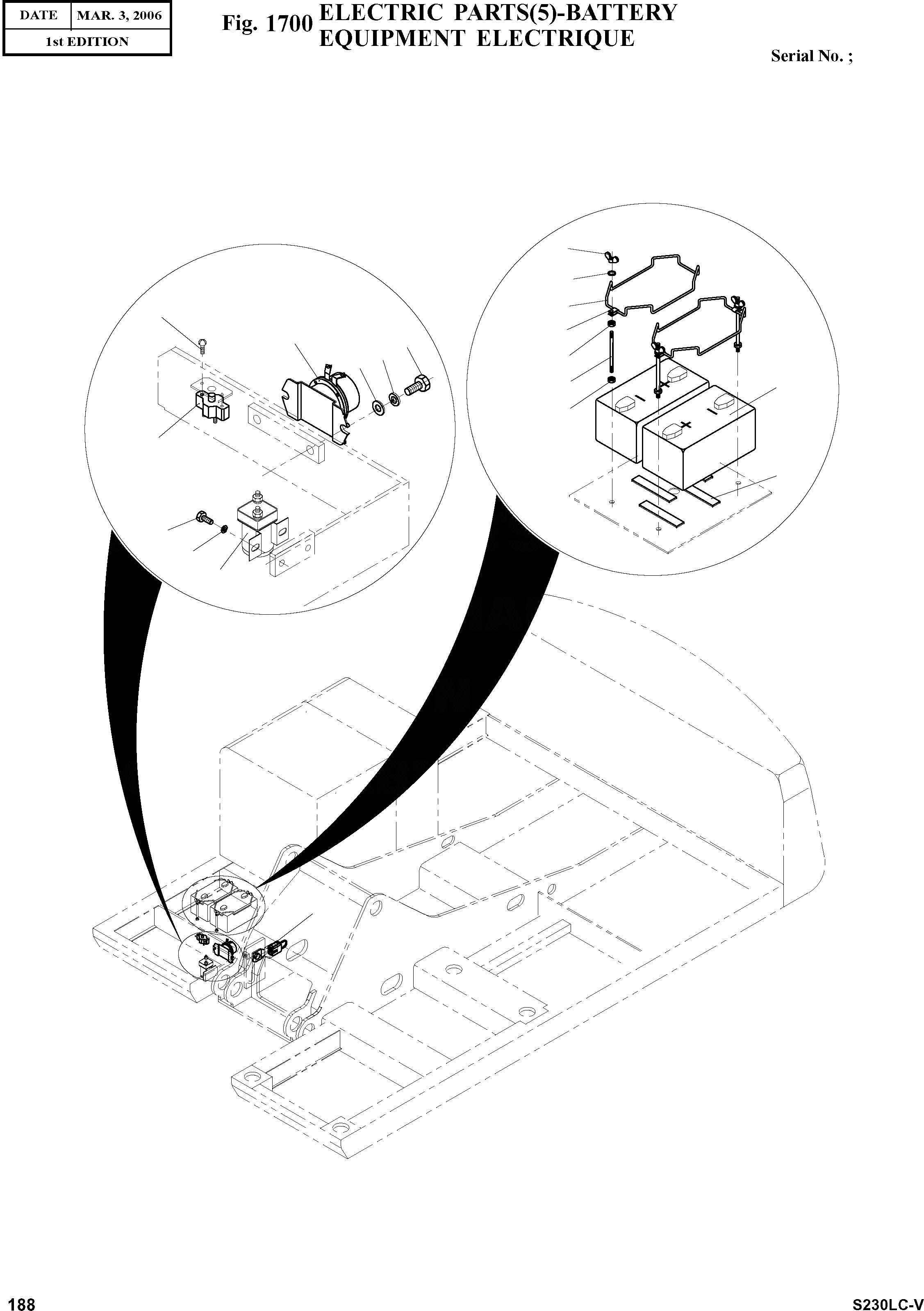 | DATE | MAR. 3, 2006 |
|---|---|
| 1st EDITION | |

Fig. 1700 ELECTRIC PARTS(5)-BATTERY
EQUIPMENT ELECTRIQUE

Serial No. ;

188

S230LC-V