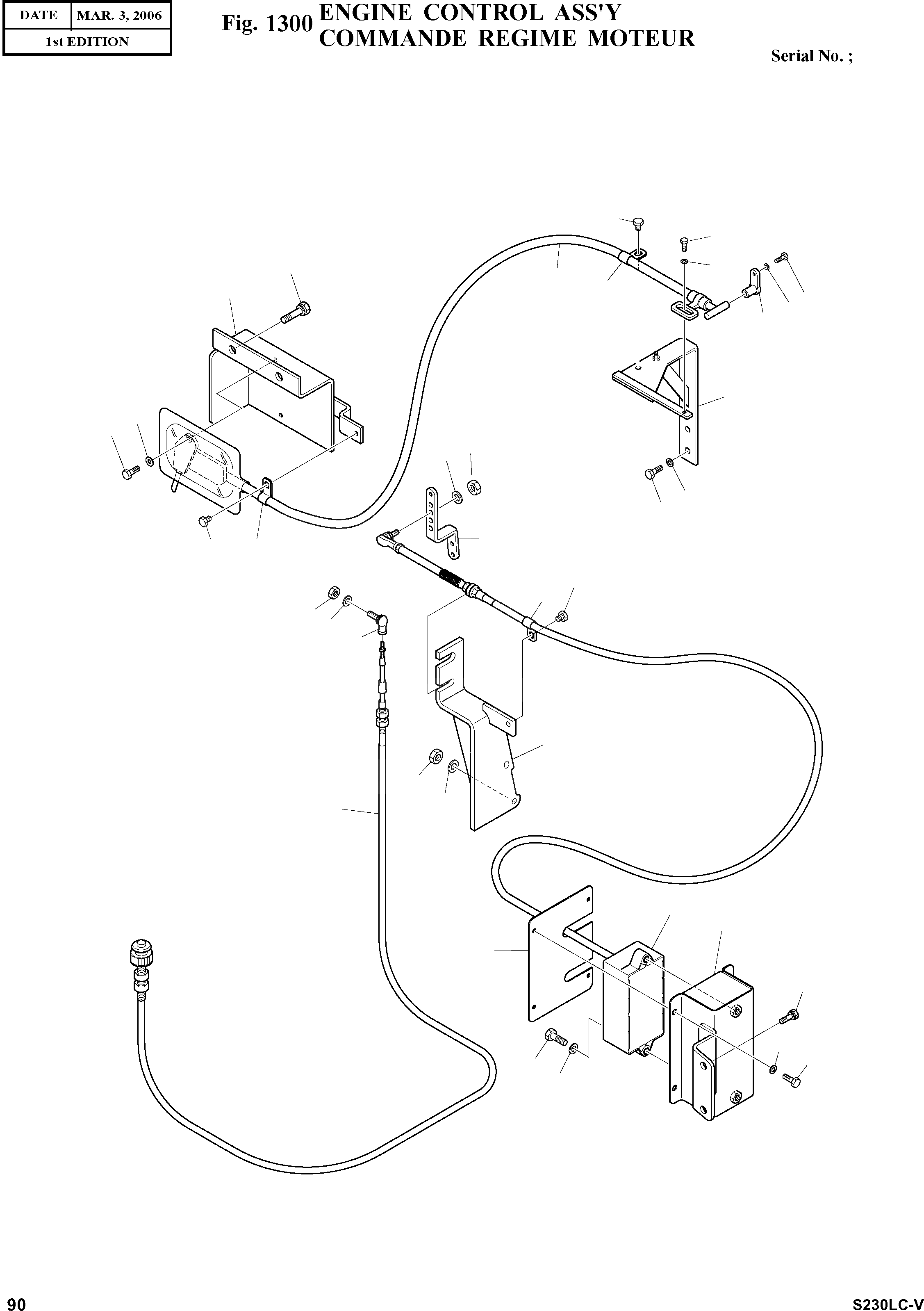 | DATE | MAR. 3, 2006 |
|---|---|
| 1st EDITION | |

Fig. 1300 ENGINE CONTROL ASS'Y
COMMANDE REGIME MOTEUR

Serial No. ;

90

S230LC-V