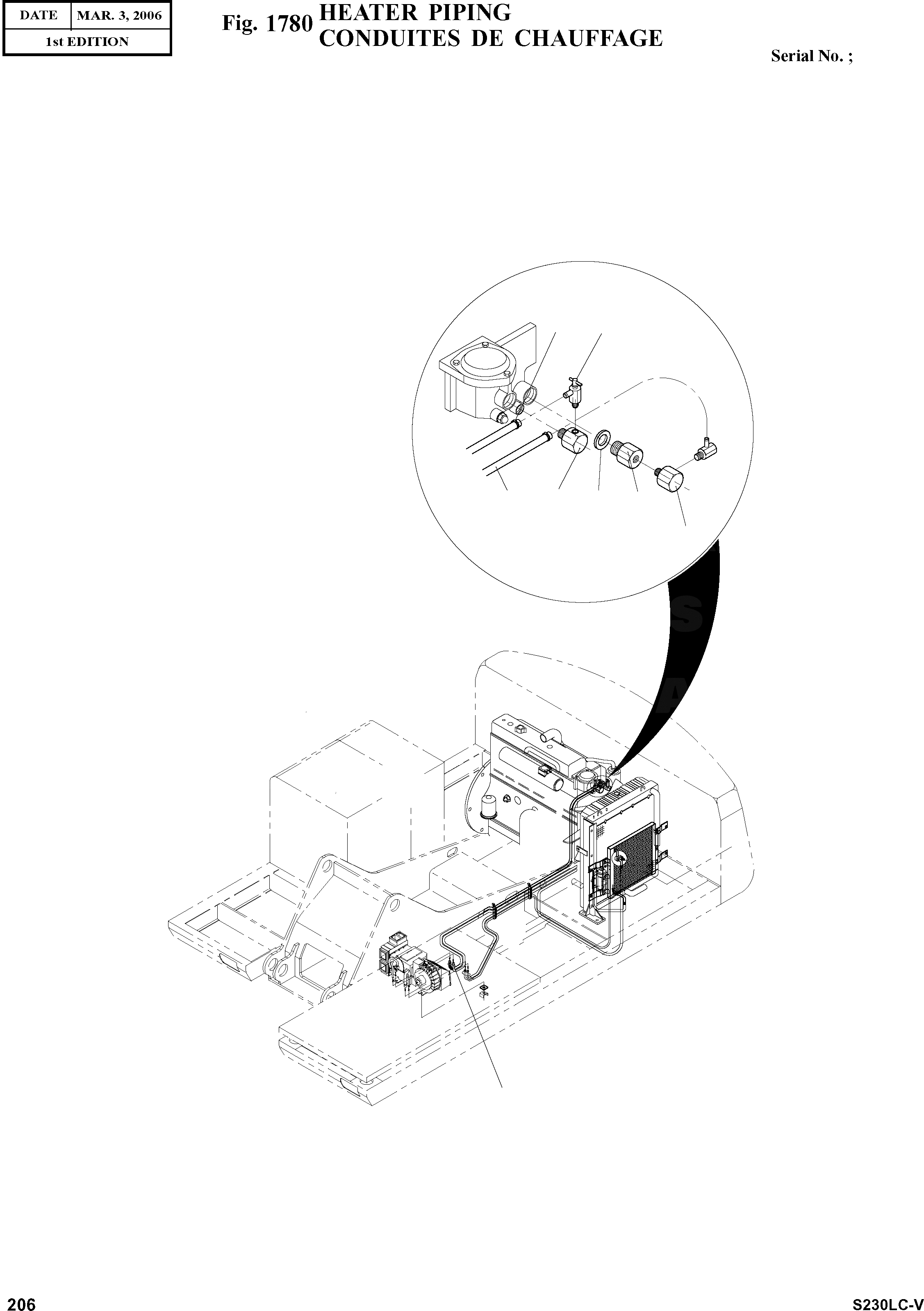 | DATE | MAR. 3, 2006 |
|---|---|
| 1st EDITION | |

Fig. 1780 HEATER PIPING
CONDUITES DE CHAUFFAGE

Serial No. ;

206

S230LC-V