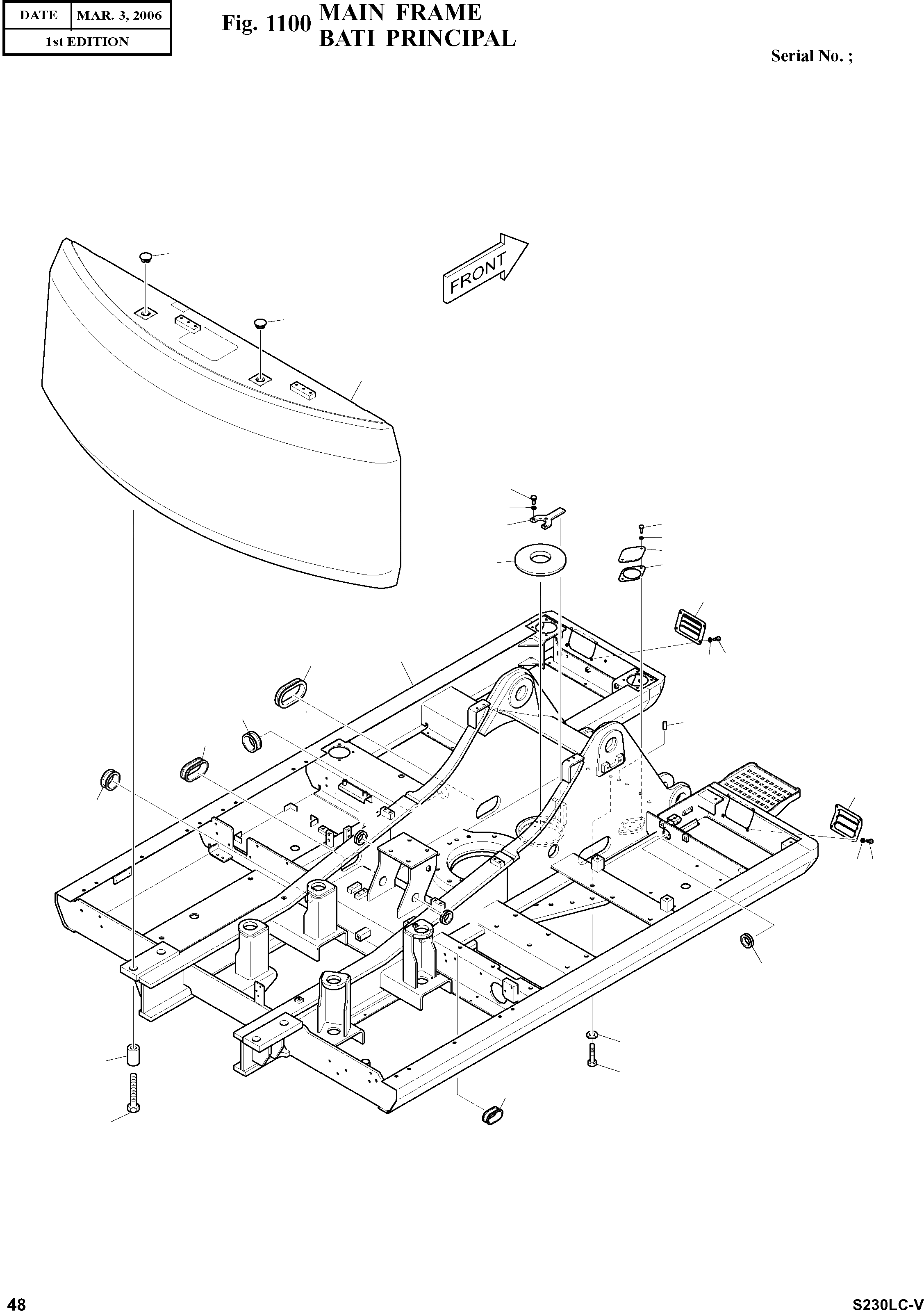 | DATE | MAR. 3, 2006 |
|---|---|
| 1st EDITION | |

Fig. 1100 MAIN FRAME
BATI PRINCIPAL

Serial No. ;

FRONT

48

S230LC-V