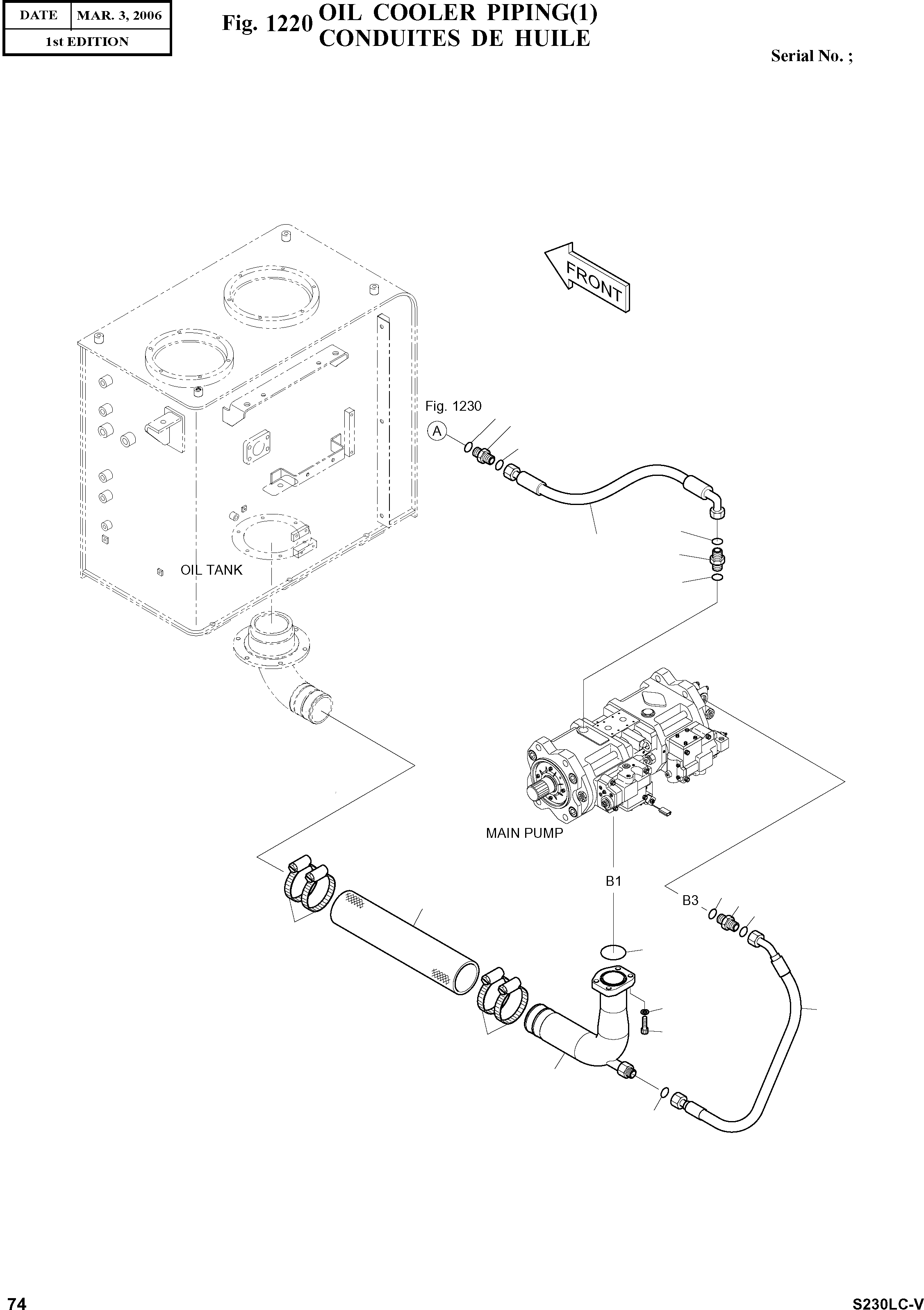 | DATE | MAR. 3, 2006 |
|---|---|
| 1st EDITION | |

Fig. 1220 OIL COOLER PIPING(1)
CONDUITES DE HUILE

Serial No. ;

FRONT

Fig. 1230

A

OIL TANK

MAIN PUMP

B1

B3

74

S230LC-V