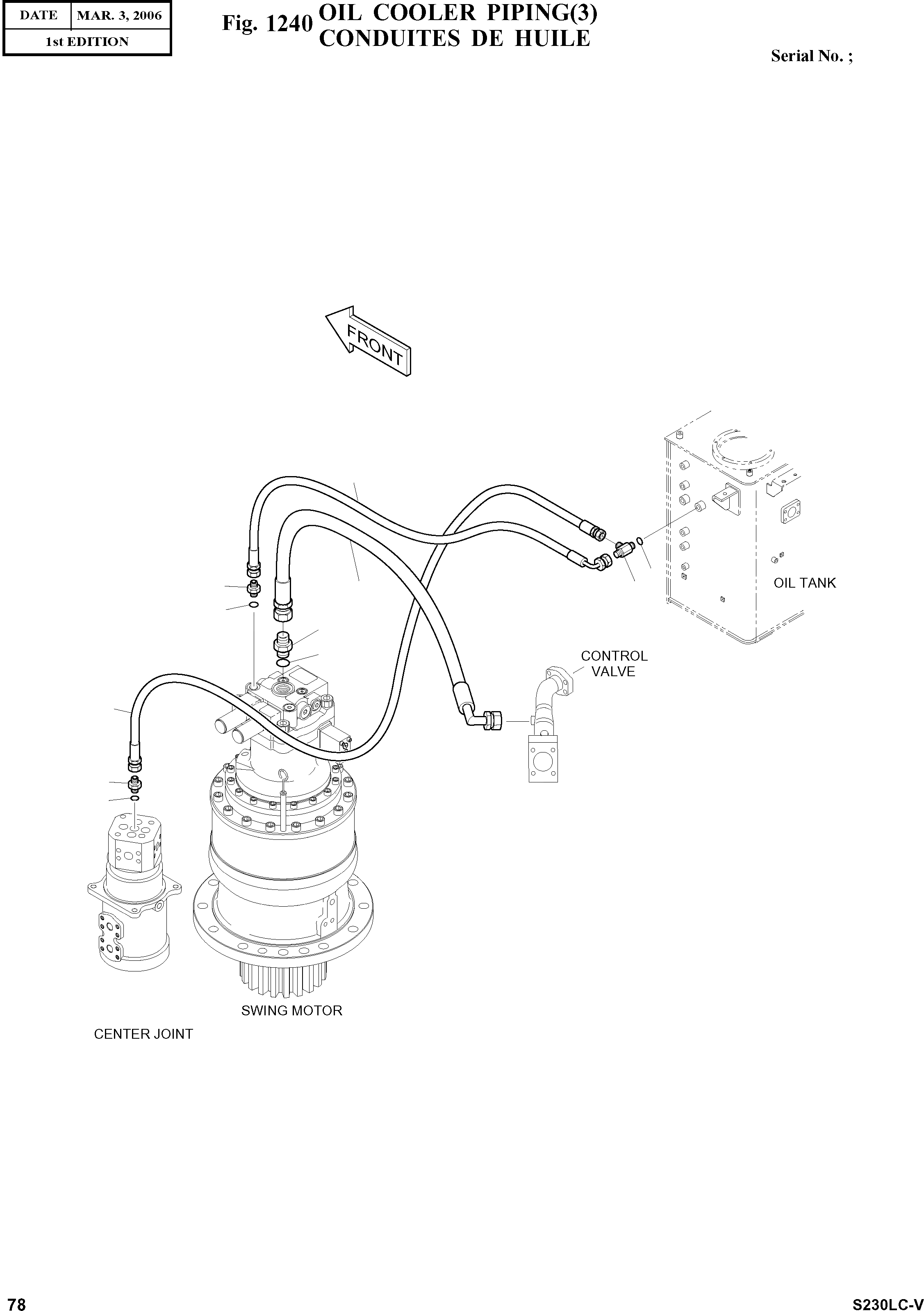 | DATE | MAR. 3, 2006 |
|---|---|
| 1st EDITION | |

Fig. 1240 OIL COOLER PIPING(3)
CONDUITES DE HUILE

Serial No. ;

FRONT

OIL TANK

CONTROL VALVE

SWING MOTOR

CENTER JOINT

78

S230LC-V