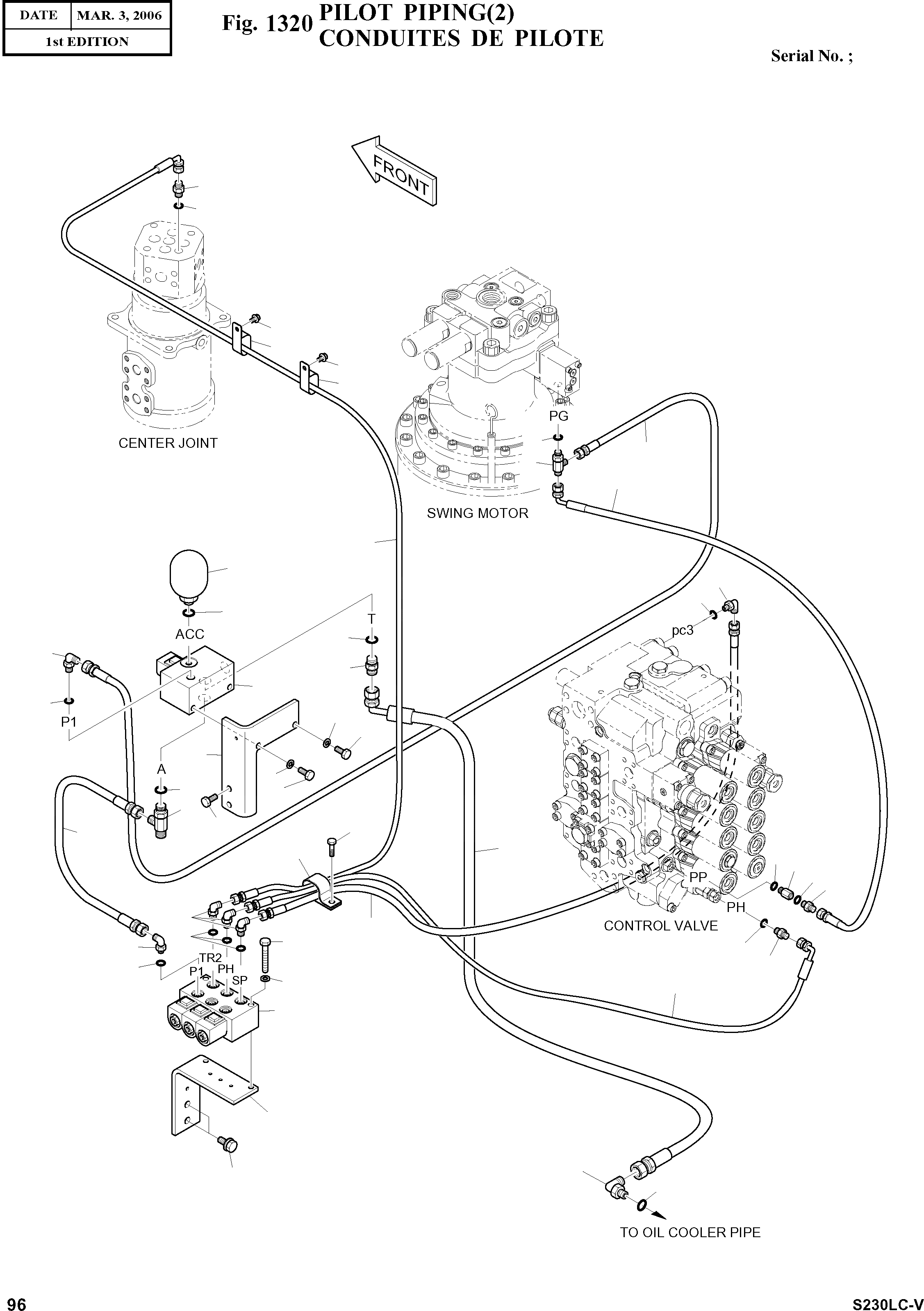 | DATE | MAR. 3, 2006 |
|---|---|
| 1st EDITION | |

Fig. 1320 PILOT PIPING(2)
CONDUITES DE PILOTE

Serial No. ;

FRONT

CENTER JOINT

PG

SWING MOTOR

ACC

T

pc3

P1

A

PP

PH

CONTROL VALVE

TR2

P1

PH

SP

TO OIL COOLER PIPE

96

S230LC-V