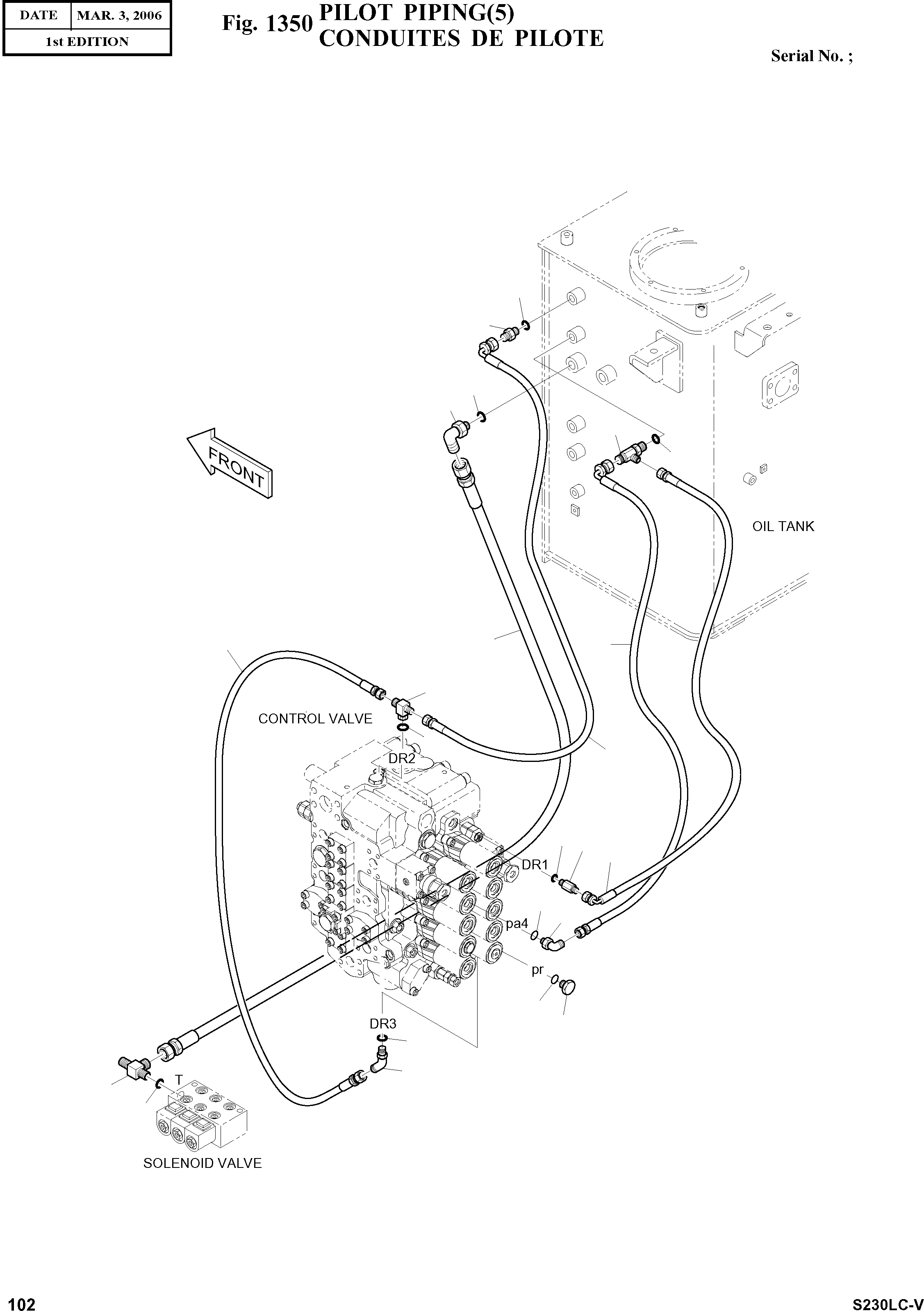 | DATE | MAR. 3, 2006 |
|---|---|
| 1st EDITION | |

Fig. 1350 PILOT PIPING(5)
CONDUITES DE PILOTE

Serial No. ;

FRONT

OIL TANK

CONTROL VALVE

DR2

DR1

pa4

pr

DR3

T

SOLENOID VALVE

102

S230LC-V