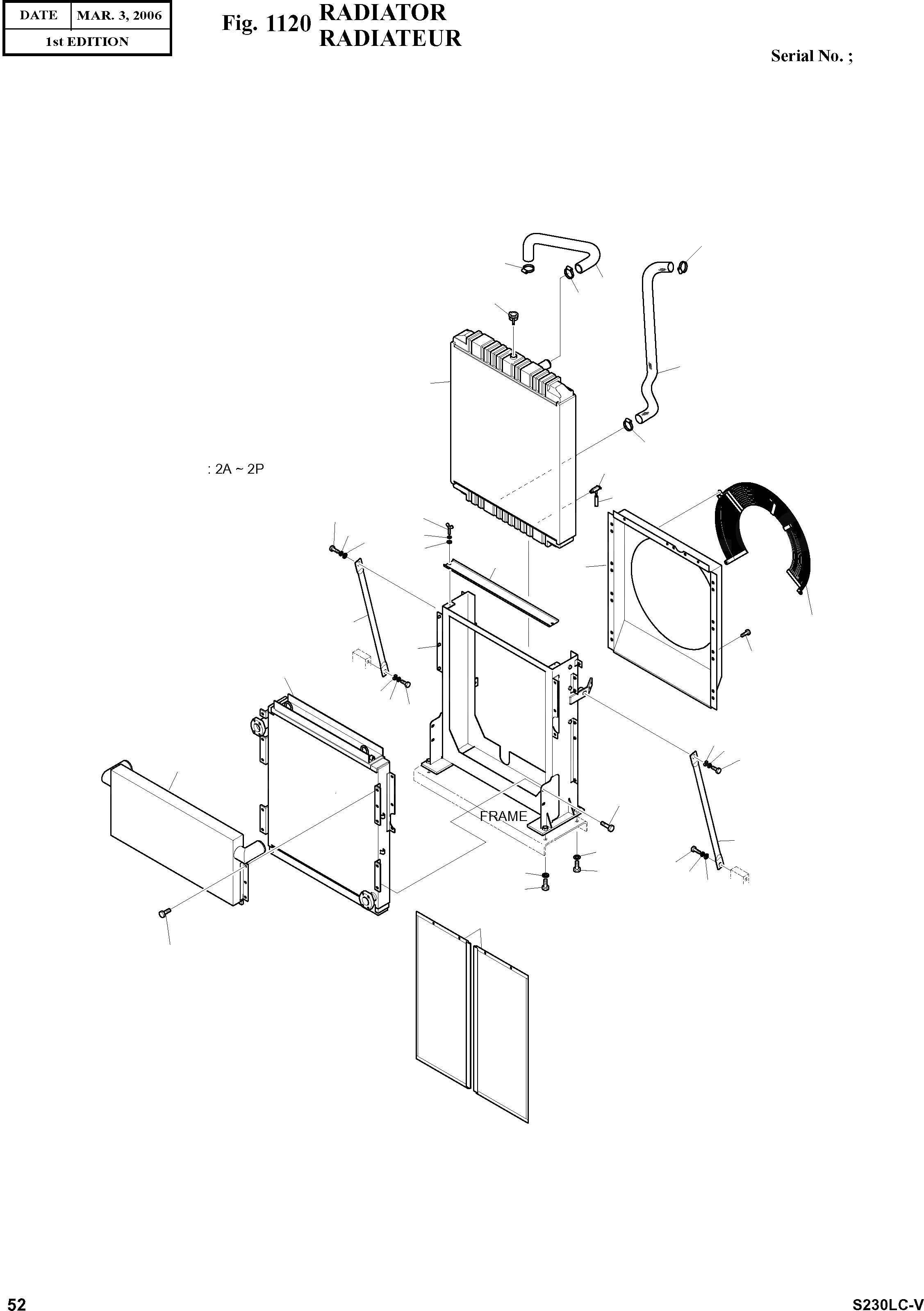 | DATE | MAR. 3, 2006 |
|---|---|
| 1st EDITION | |

Fig. 1120 RADIATOR RADIATEUR

Serial No. ;

: 2A ~ 2P

FRAME

52

S230LC-V