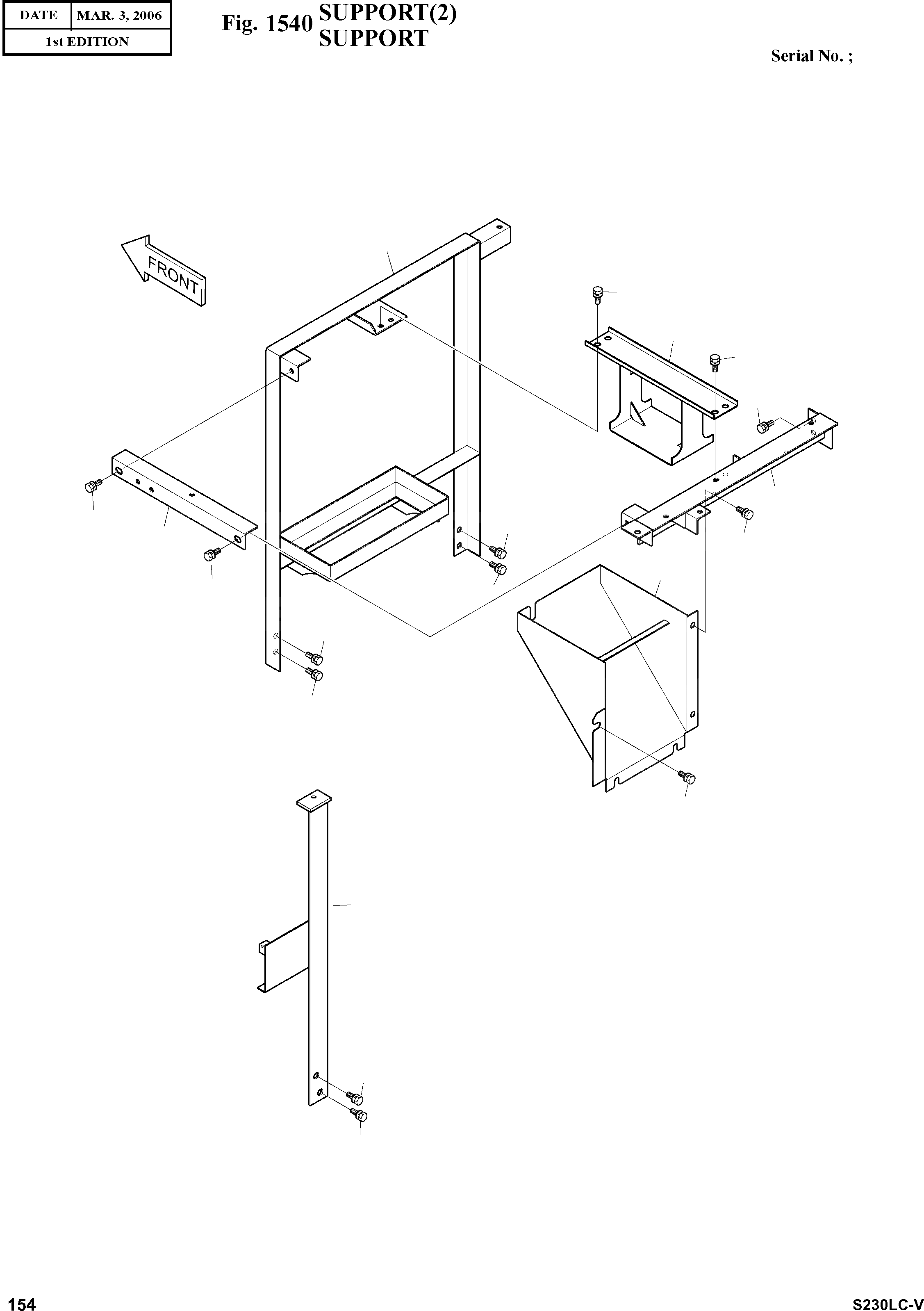 | DATE | MAR. 3, 2006 |
|---|---|
| 1st EDITION | |

Fig. 1540 SUPPORT(2)
SUPPORT

Serial No. ;

FRONT

154

S230LC-V