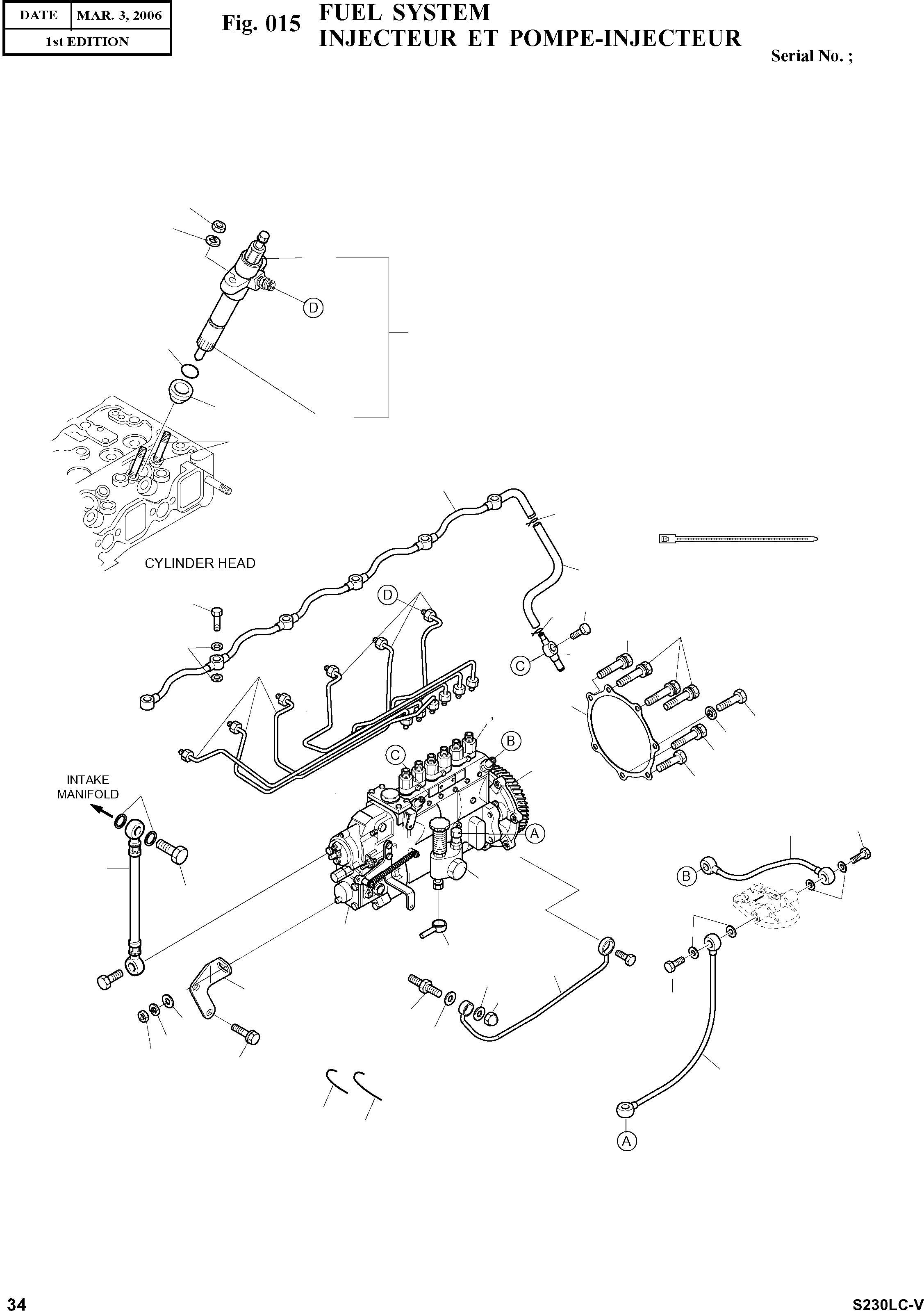 | DATE | MAR. 3, 2006 |
|---|---|
| 1st EDITION | |

Fig. 015 FUEL SYSTEM
INJECTEUR ET POMPE-INJECTEUR

Serial No. ;

D

CYLINDER HEAD

D

C

C

B

INTAKE MANIFOLD

A

B

A

34

S230LC-V