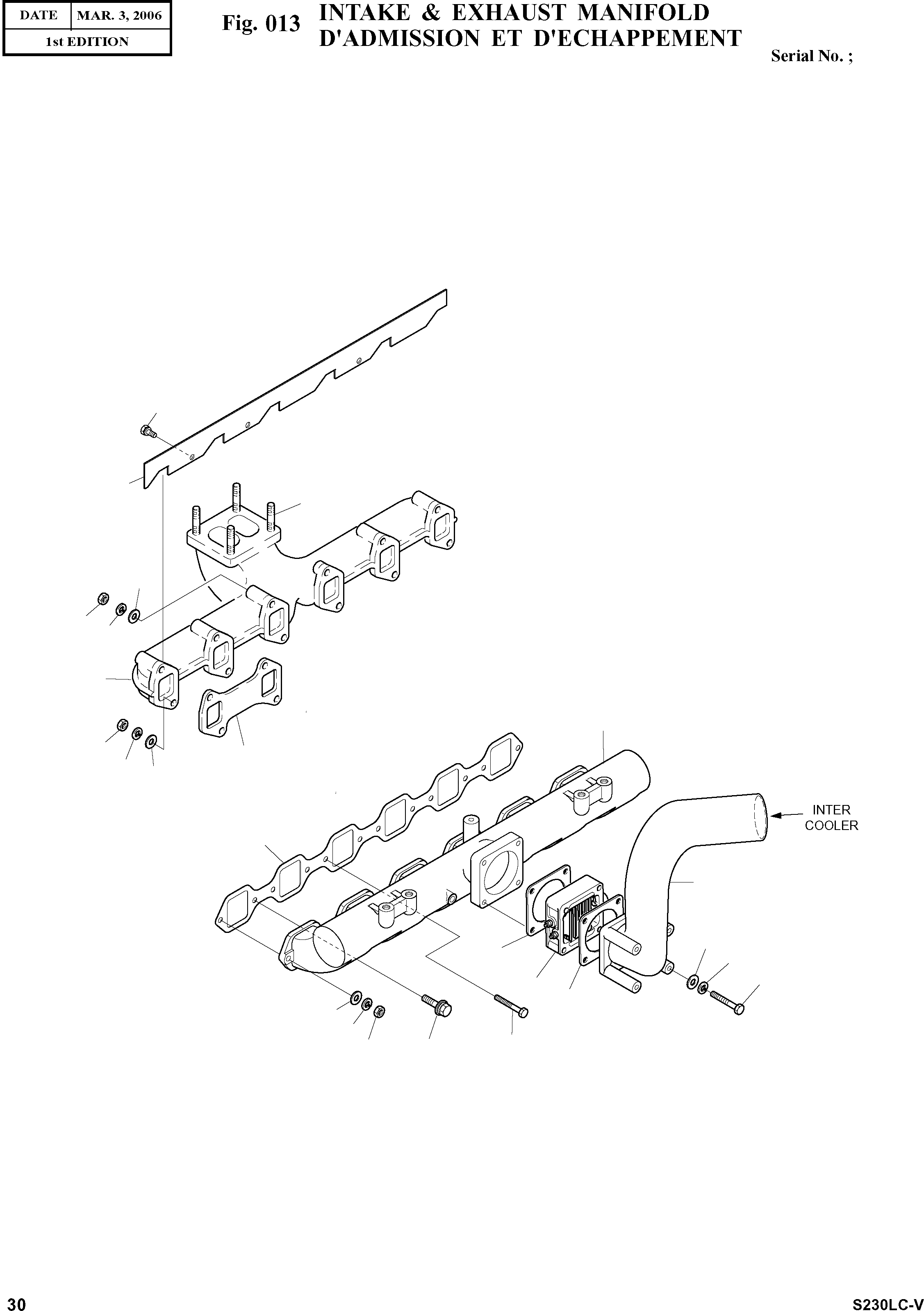 | DATE | MAR. 3, 2006 |
|---|---|
| 1st EDITION | |

Fig. 013 INTAKE & EXHAUST MANIFOLD D'ADMISSION ET D'ECHAPPEMENT

Serial No. ;

INTER COOLER

30

S230LC-V