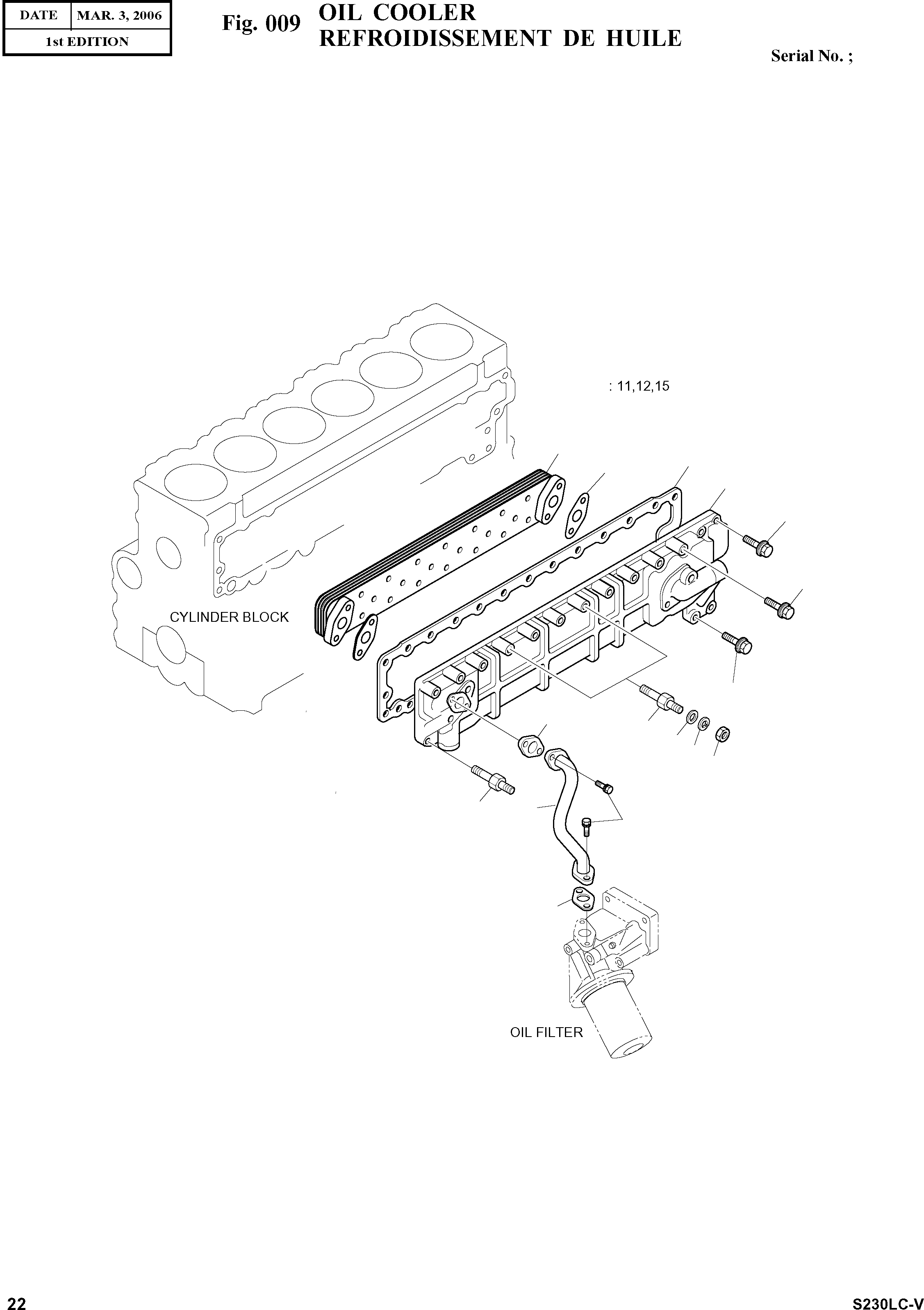 | DATE | MAR. 3, 2006 |
|---|---|
| 1st EDITION | |

Fig. 009 OIL COOLER
REFROIDISSEMENT DE HUILE

Serial No. ;

: 11,12,15

CYLINDER BLOCK

OIL FILTER

22

S230LC-V