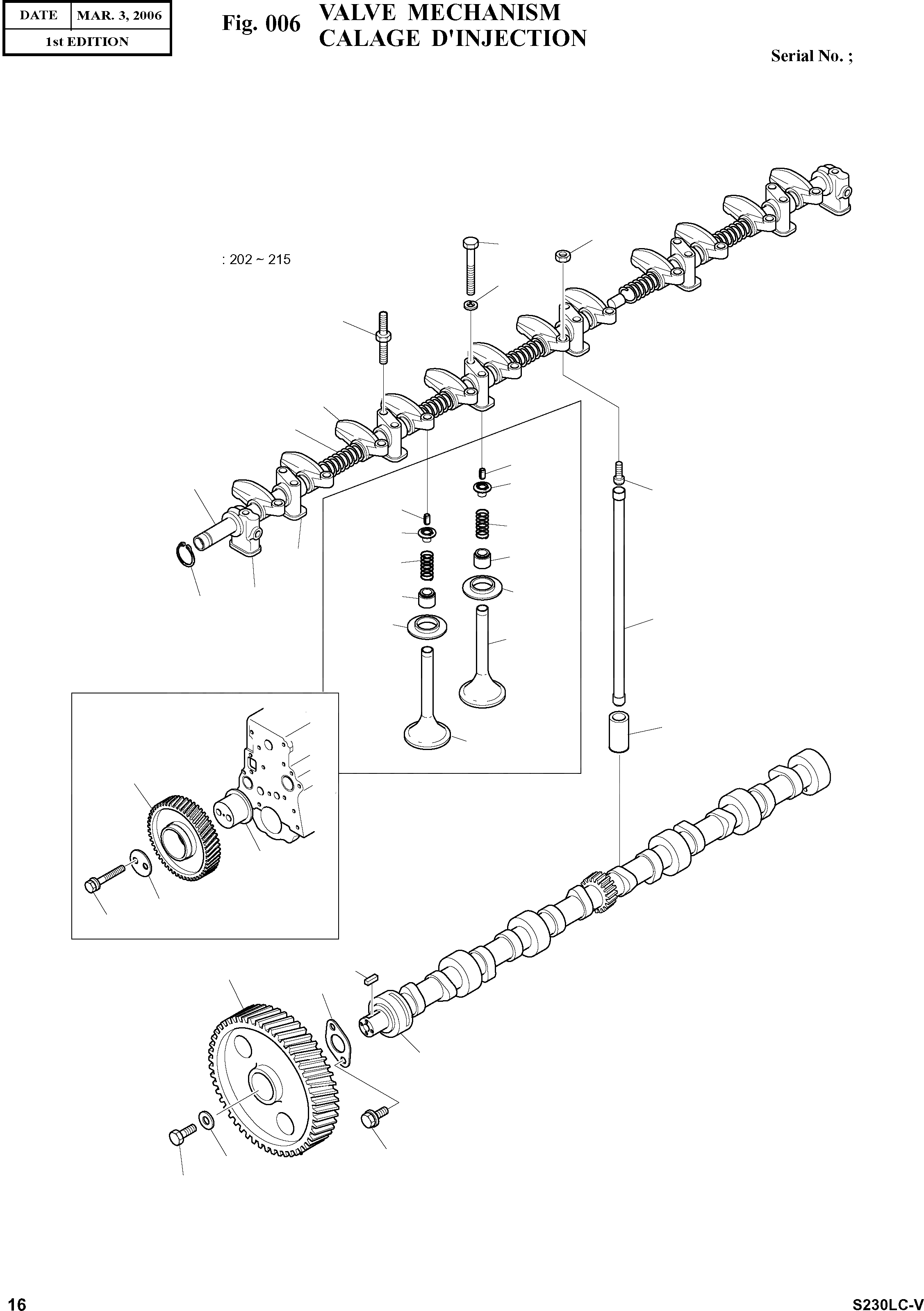 | DATE | MAR. 3, 2006 |
|---|---|
| 1st EDITION | |

Fig. 006 VALVE MECHANISM
CALAGE D'INJECTION

Serial No. ;

: 202 ~ 215

16

S230LC-V