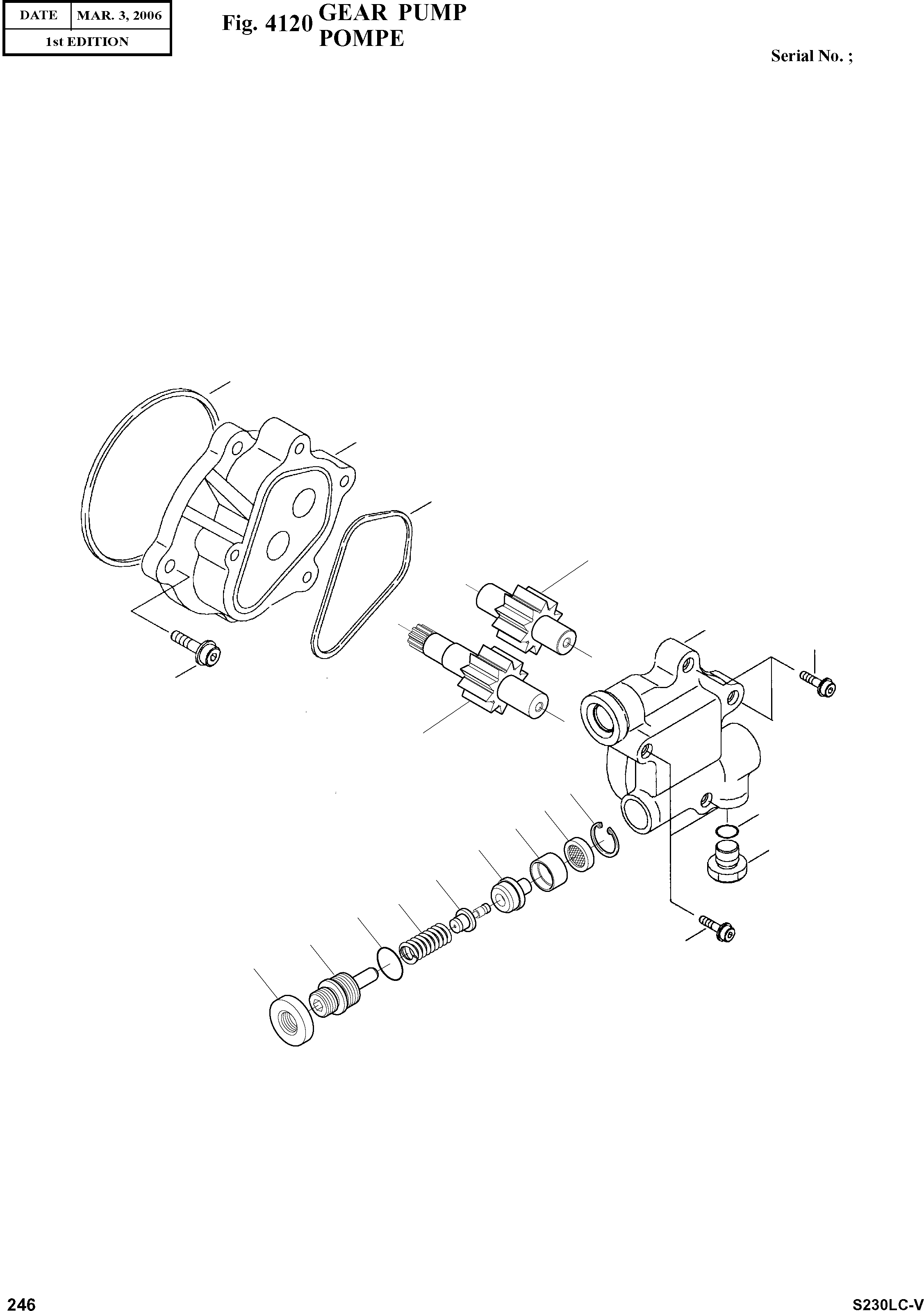 | DATE | MAR. 3, 2006 |
|---|---|
| 1st EDITION | |

Fig. 4120 GEAR PUMP
POMPE

Serial No. ;

246

S230LC-V