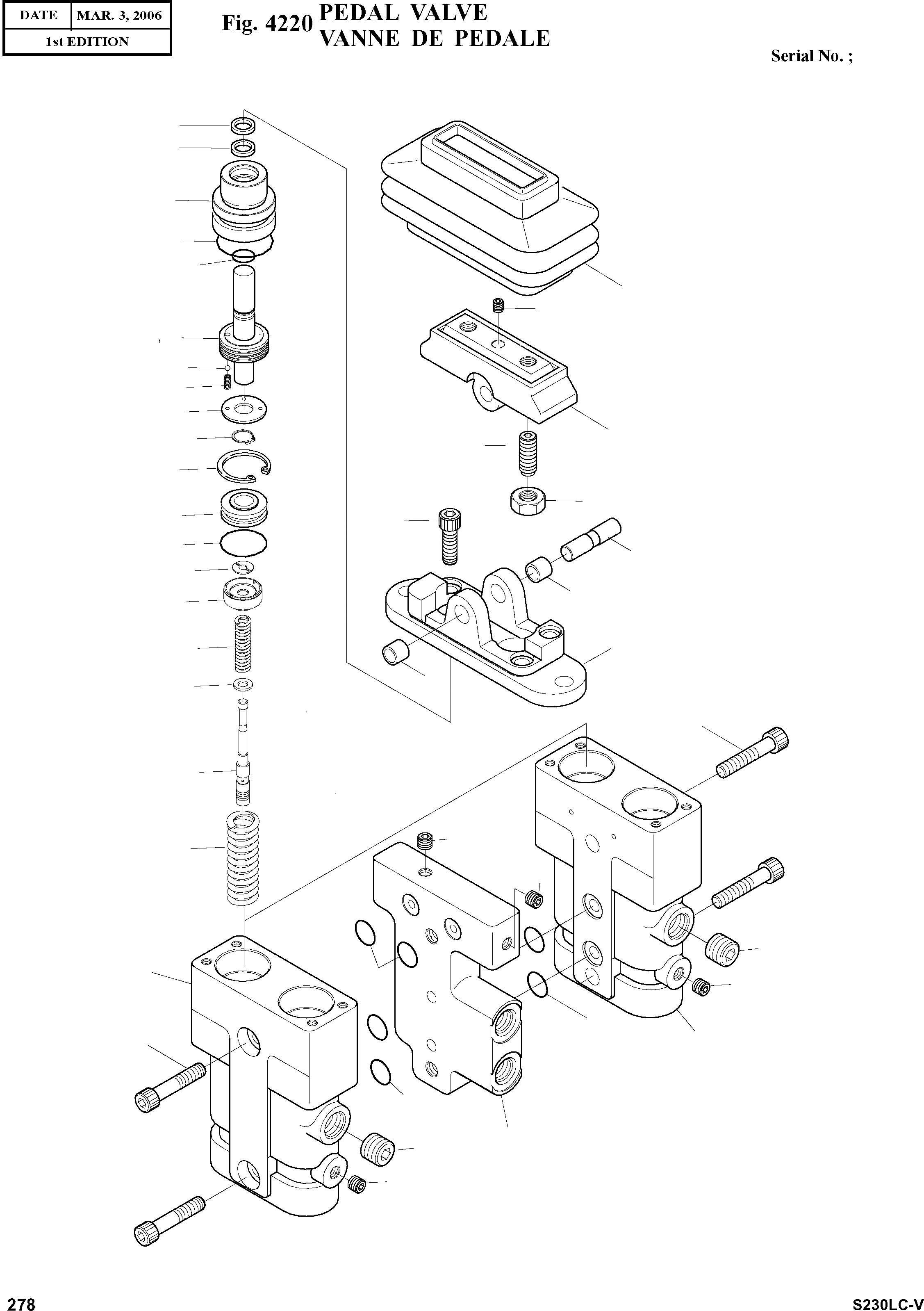 | DATE | MAR. 3, 2006 |
|---|---|
| 1st EDITION | |

Fig. 4220 PEDAL VALVE
VANNE DE PEDALE

Serial No. ;

278

S230LC-V