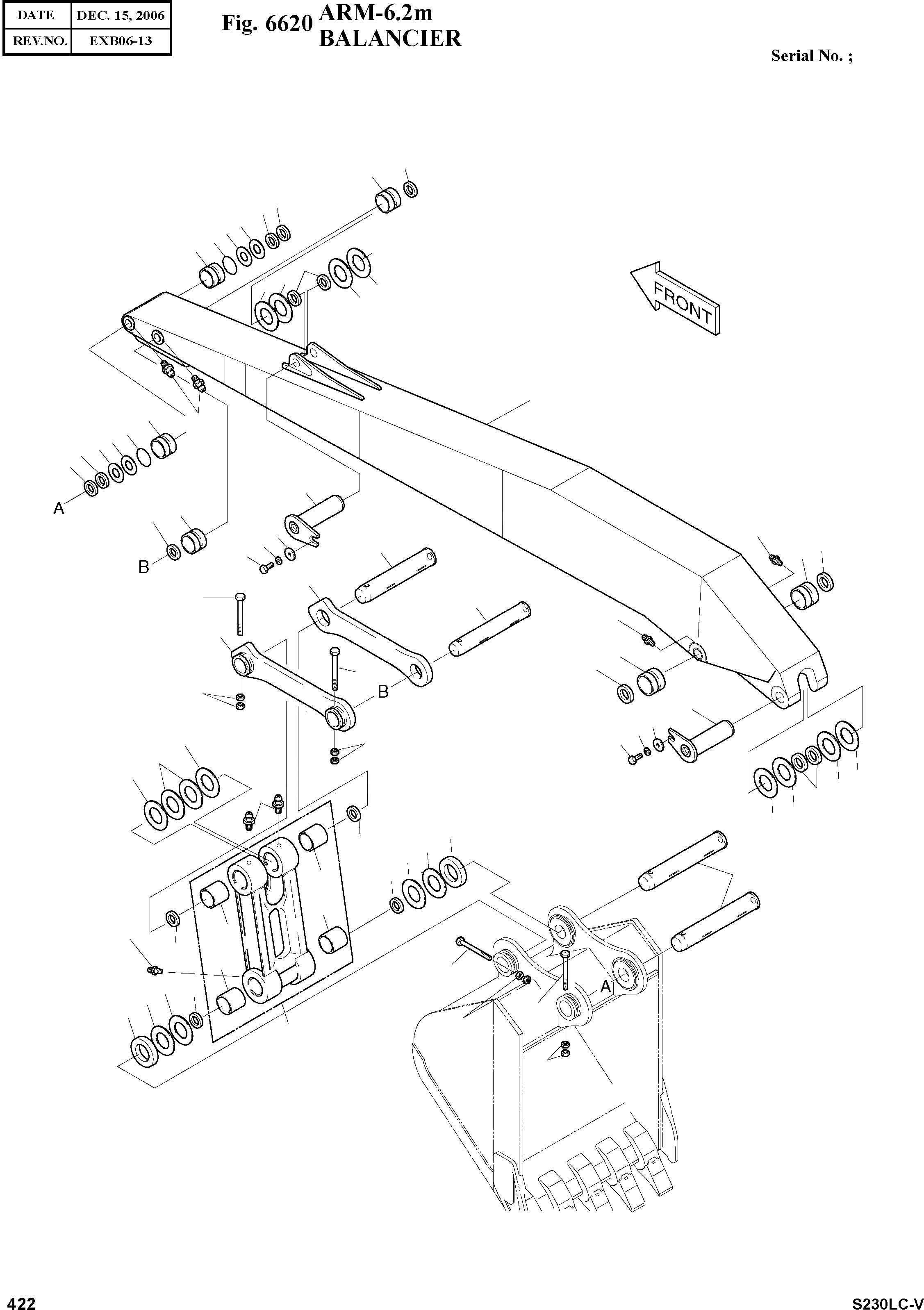 | DATE | DEC. 15, 2006 |
|---|---|
| REV.NO. | EXB06-13 |

Fig. 6620 ARM-6.2m BALANCIER

Serial No. ;

FRONT

A

B

B

A

422

S230LC-V