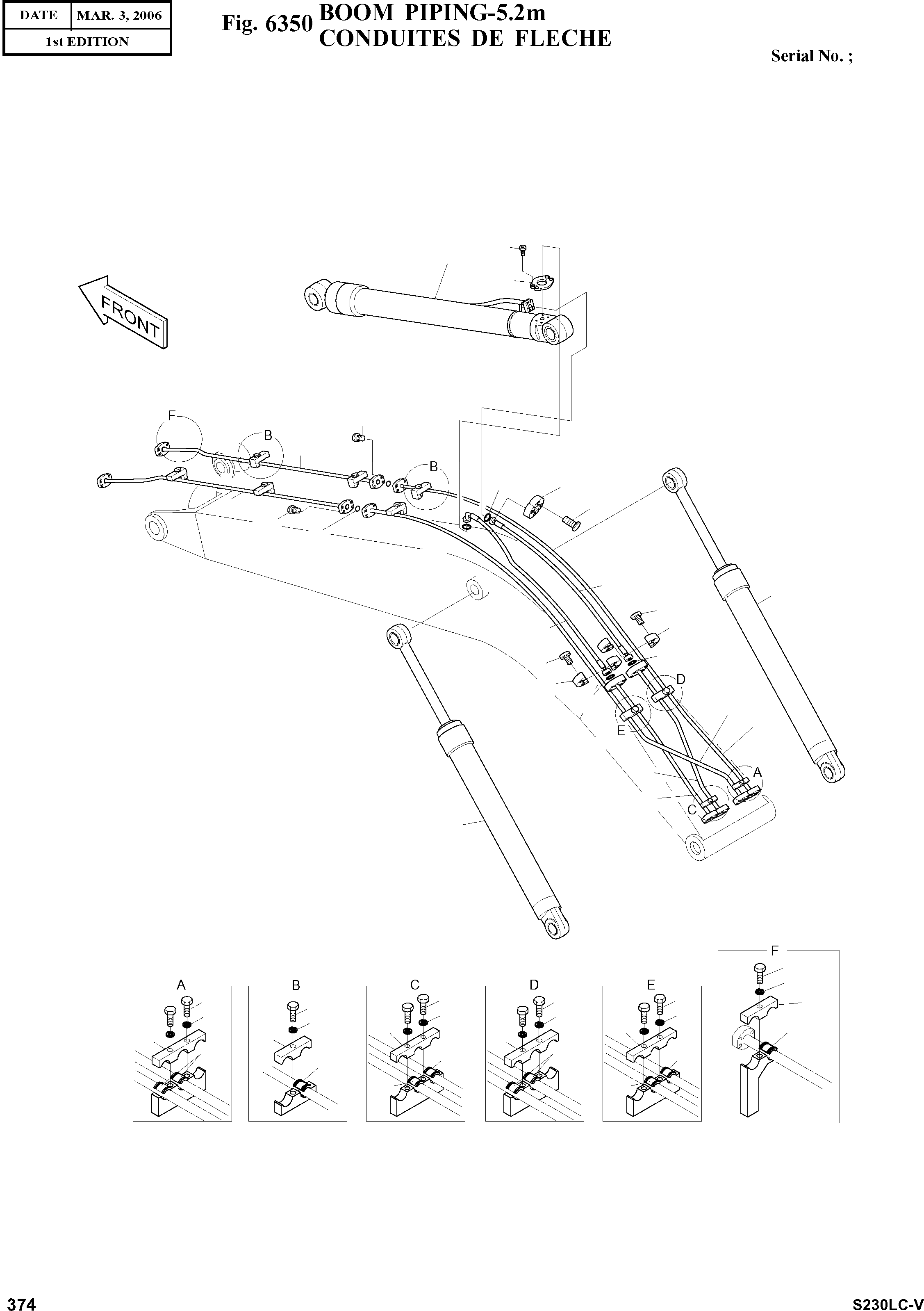 | DATE | MAR. 3, 2006 |
|---|---|
| 1st EDITION | |

Fig. 6350 BOOM PIPING-5.2m
CONDUITES DE FLECHE

Serial No. ;

FRONT

F

B

B

D

E

A

C

A

B

C

D

E

F

374

S230LC-V