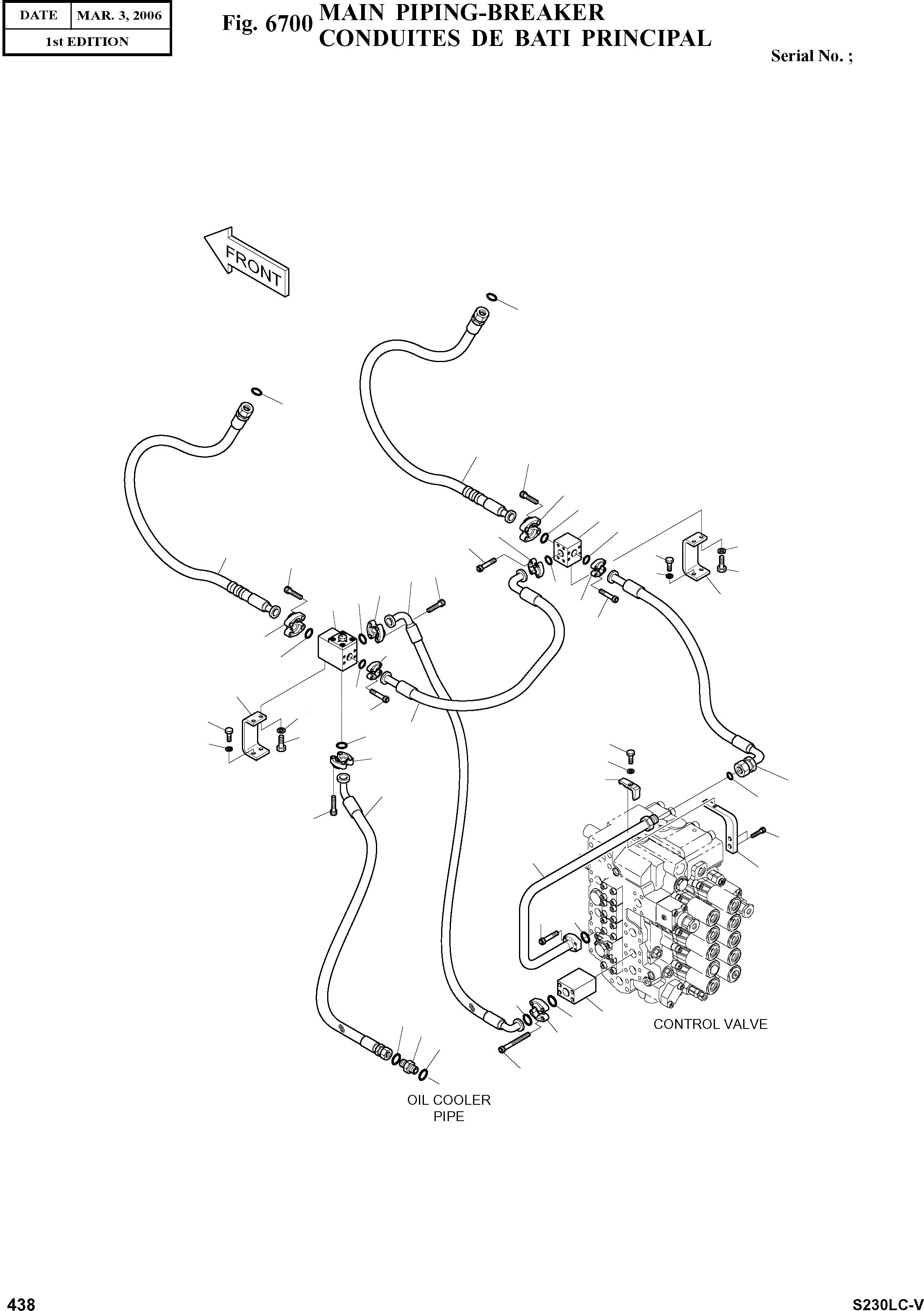 | DATE | MAR. 3, 2006 |
|---|---|
| 1st EDITION | |

Fig. 6700 MAIN PIPING-BREAKER
CONDUITES DE BATI PRINCIPAL

Serial No. ;

FRONT

CONTROL VALVE

OIL COOLER PIPE

438

S230LC-V