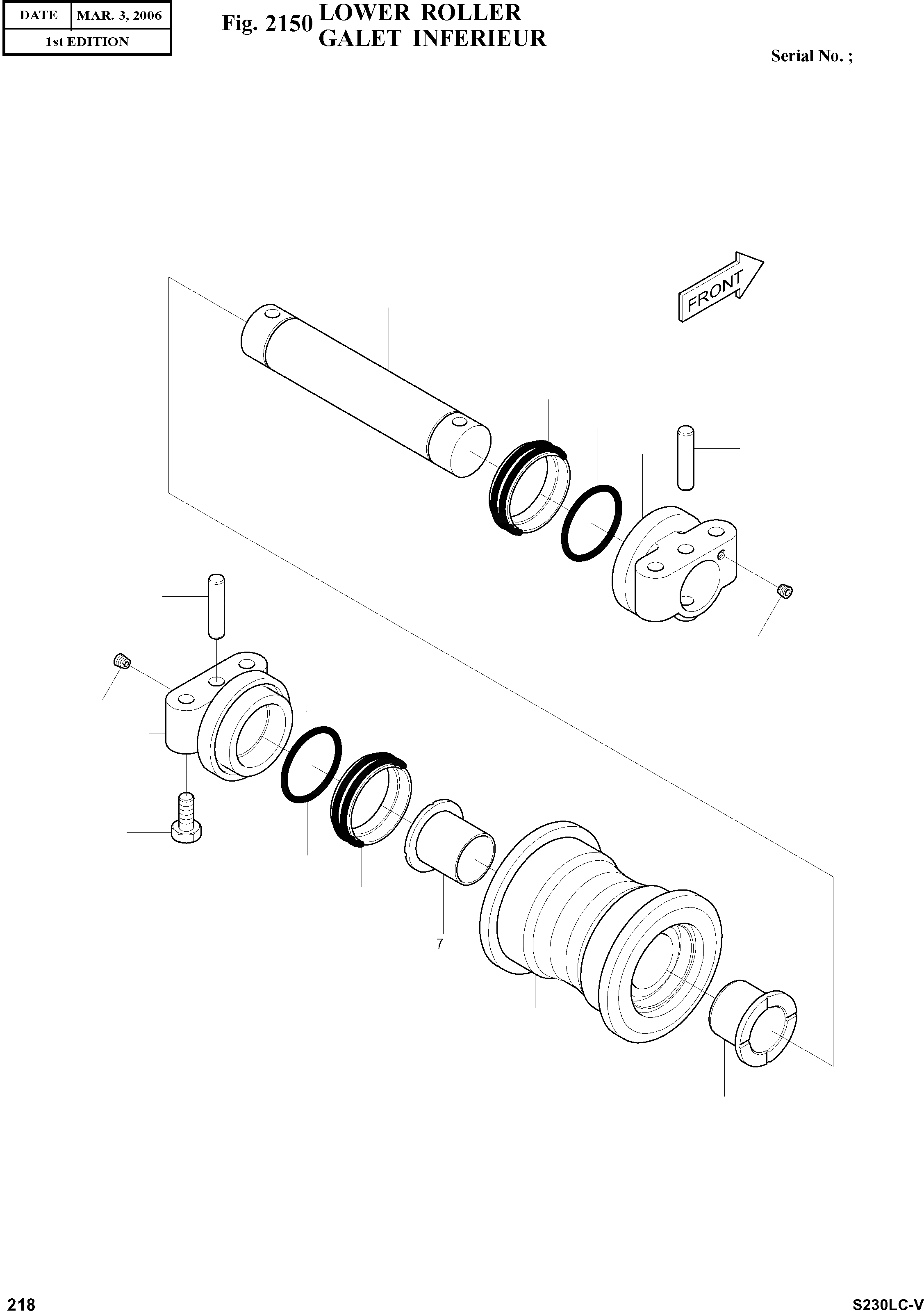 | DATE | MAR. 3, 2006 |
|---|---|
| 1st EDITION | |

Fig. 2150 LOWER ROLLER
GALET INFERIEUR

Serial No. ;

FRONT

7

218

S230LC-V