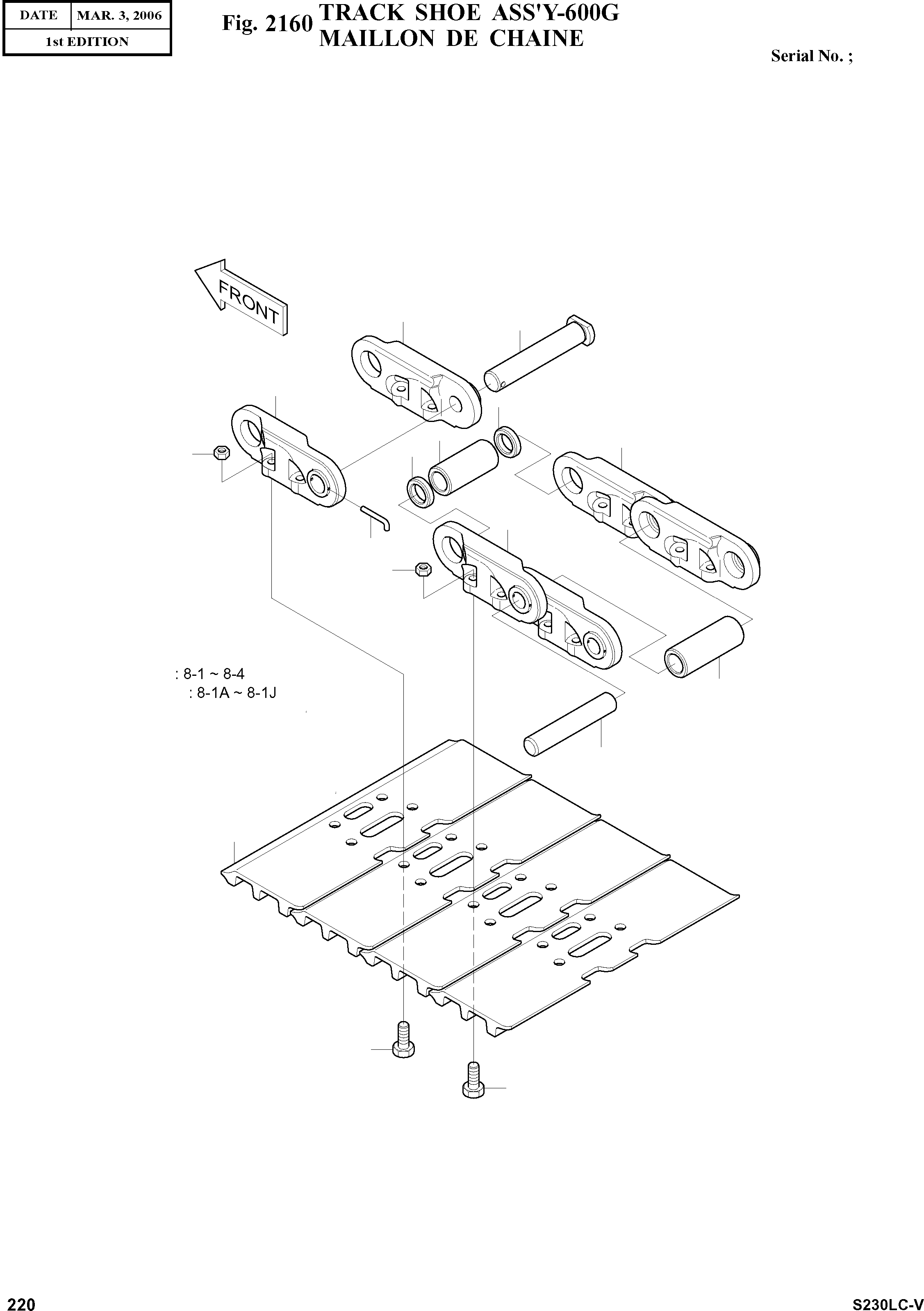 | DATE | MAR. 3, 2006 |
|---|---|
| 1st EDITION | |

Fig. 2160 TRACK SHOE ASS'Y-600G
MAILLON DE CHAINE

Serial No. ;

FRONT

: 8-1 ~ 8-4
: 8-1A ~ 8-1J

220

S230LC-V