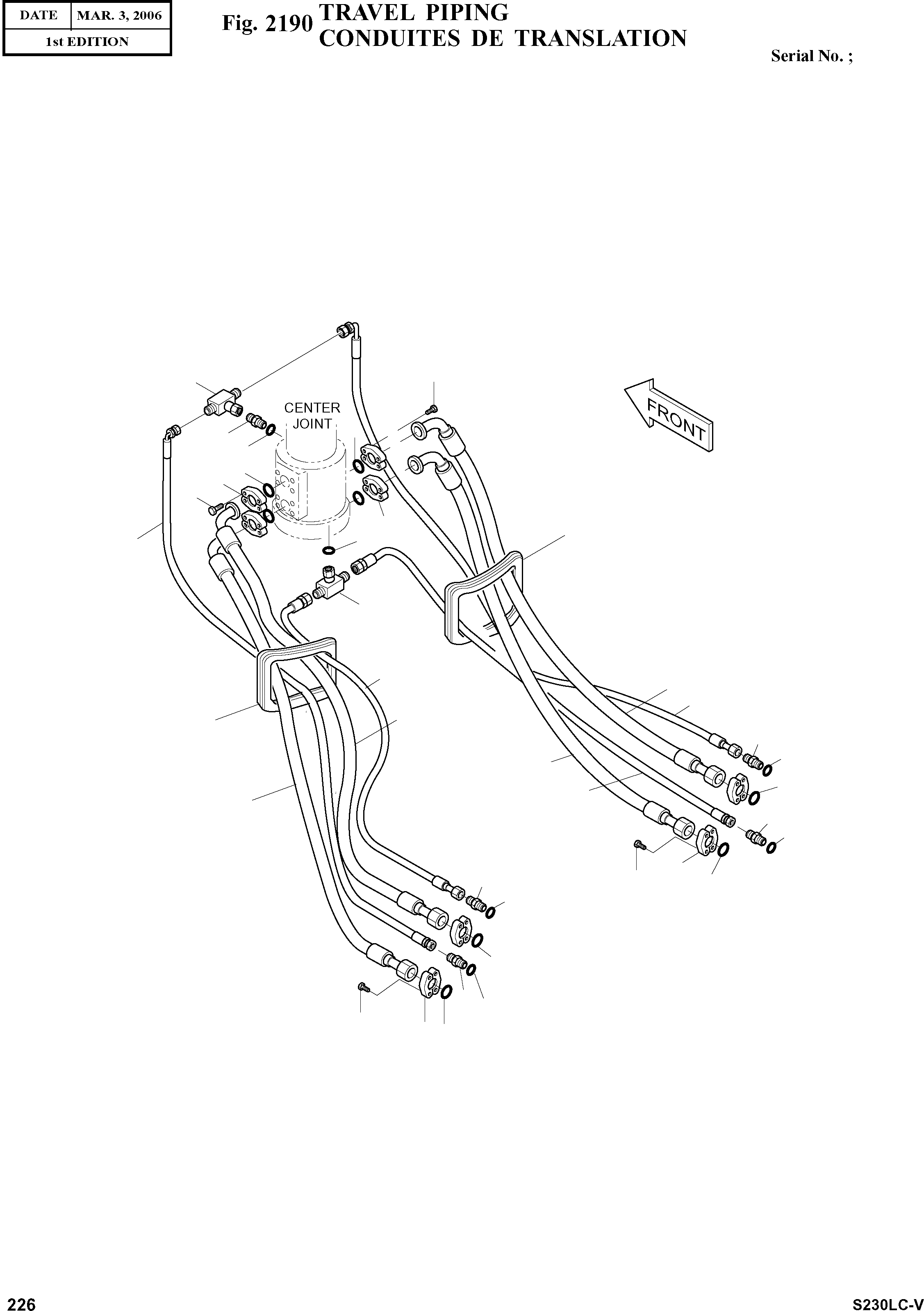 | DATE | MAR. 3, 2006 |
|---|---|
| 1st EDITION | |

Fig. 2190 TRAVEL PIPING
CONDUITES DE TRANSLATION

Serial No. ;

CENTER JOINT

FRONT

226

S230LC-V