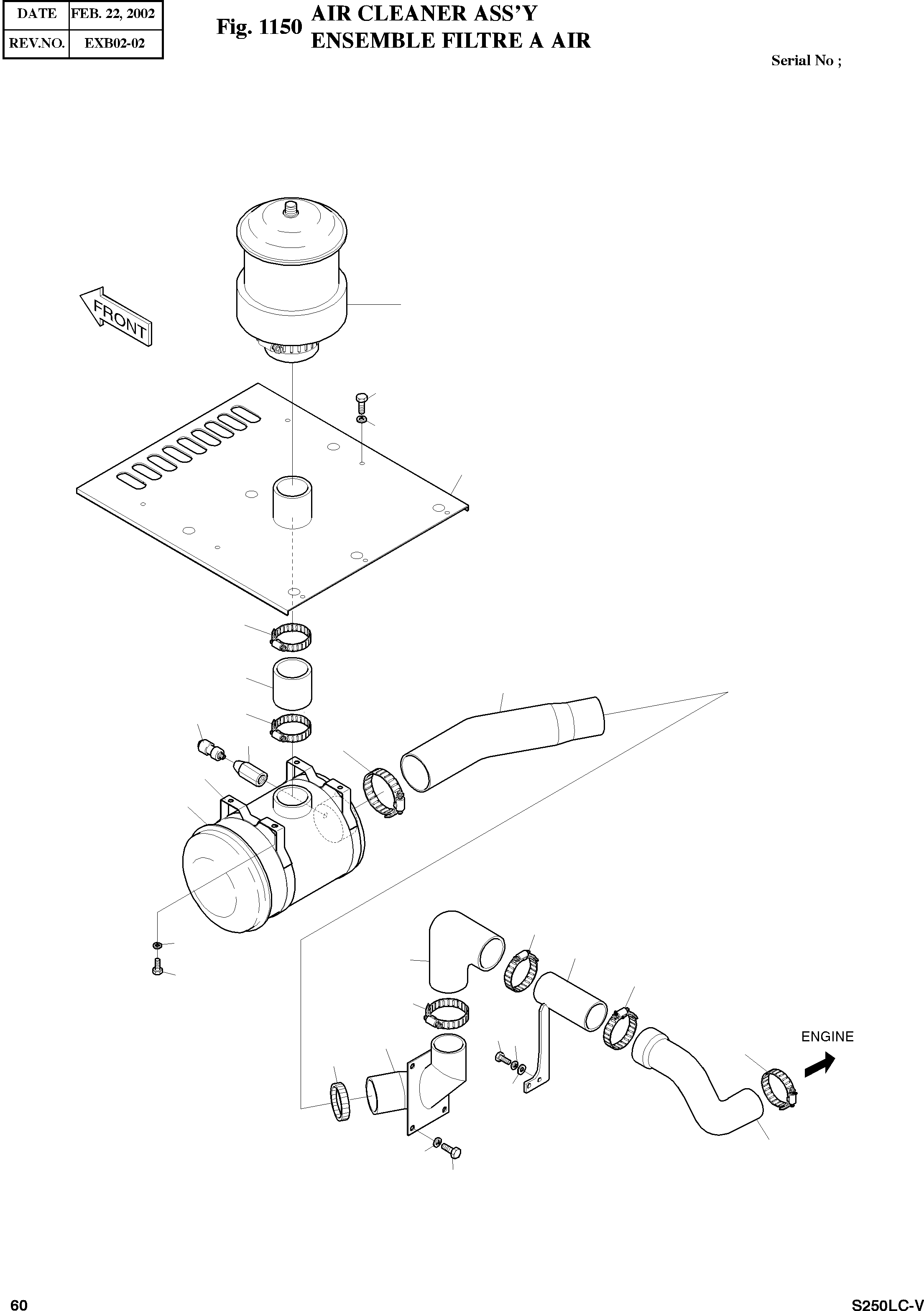 | DATE | FEB. 22, 2002 |
|---|---|
| REV.NO. | EXB02-02 |

Fig. 1150 AIR CLEANER ASS'Y
ENSEMBLE FILTRE A AIR

Serial No ;

FRONT

ENGINE

60

S250LC-V